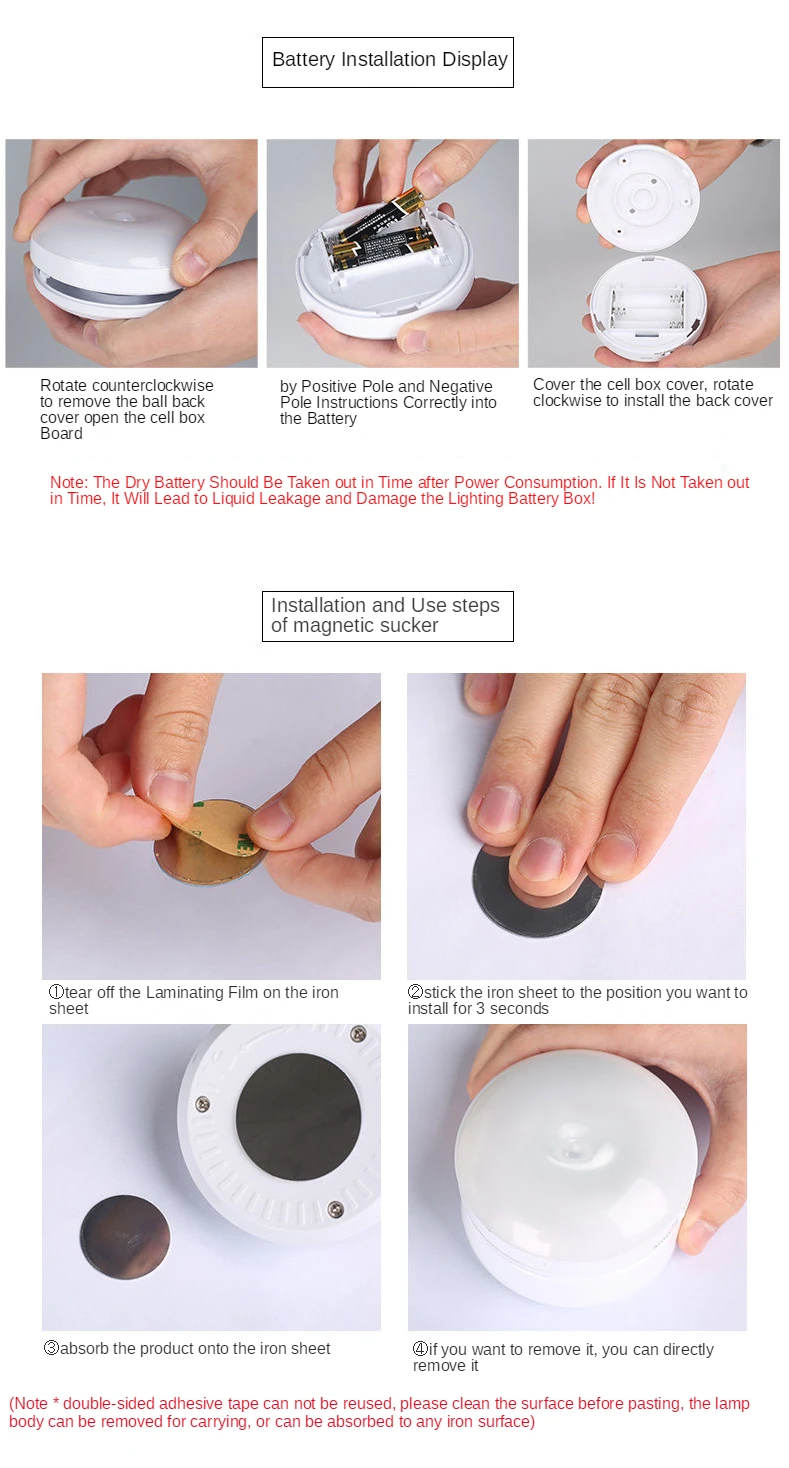 Battery Installation Display

Rotate counterclockwise to remove the ball back cover open the cell box Board

by Positive Pole and Negative Pole Instructions Correctly into the Battery

Cover the cell box cover, rotate clockwise to install the back cover

Note: The Dry Battery Should Be Taken out in Time after Power Consumption. If It Is Not Taken out in Time, It Will Lead to Liquid Leakage and Damage the Lighting Battery Box!

Installation and Use steps of magnetic sucker

①tear off the Laminating Film on the iron sheet

②stick the iron sheet to the position you want to install for 3 seconds

③absorb the product onto the iron sheet

④if you want to remove it, you can directly remove it

(Note * double-sided adhesive tape can not be reused, please clean the surface before pasting, the lamp body can be removed for carrying, or can be absorbed to any iron surface)