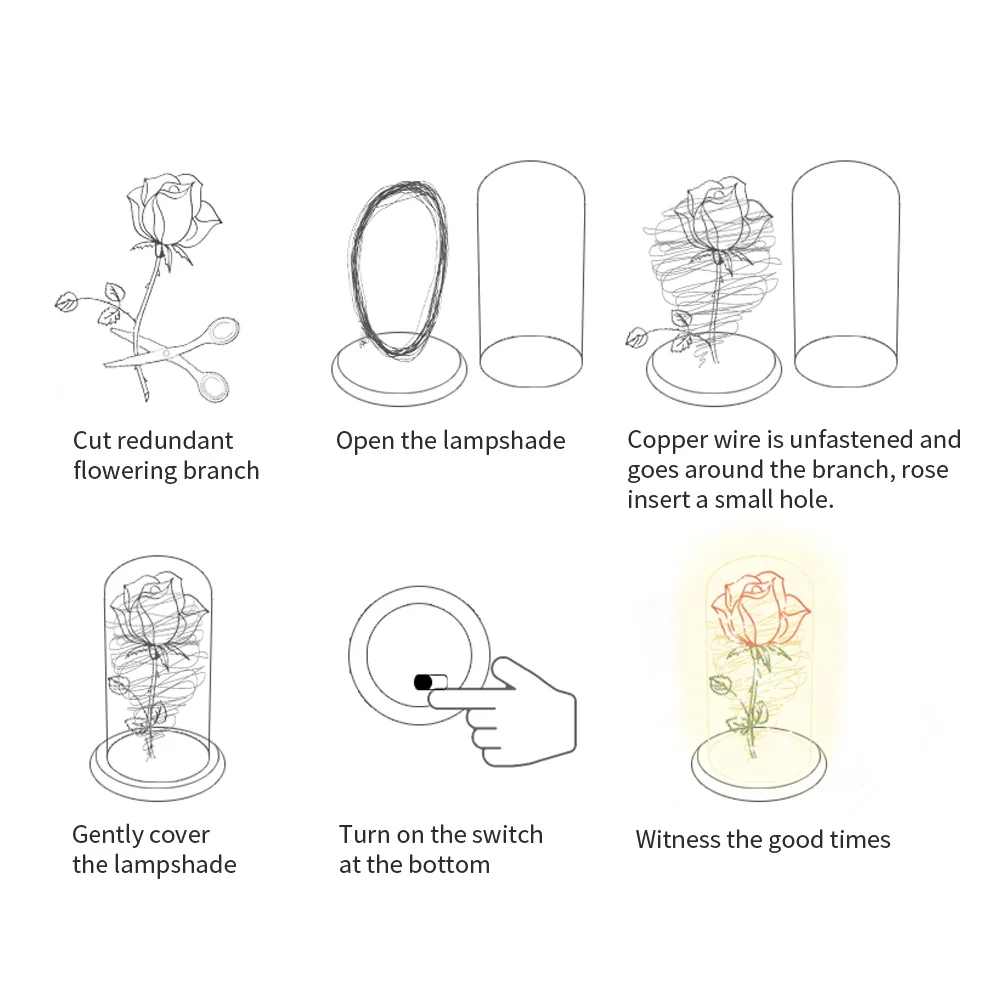 Cut redundant flowering branch

Open the lampshade

Copper wire is unfastened and goes around the branch, rose insert a small hole.

Gently cover the lampshade

Turn on the switch at the bottom

Witness the good times