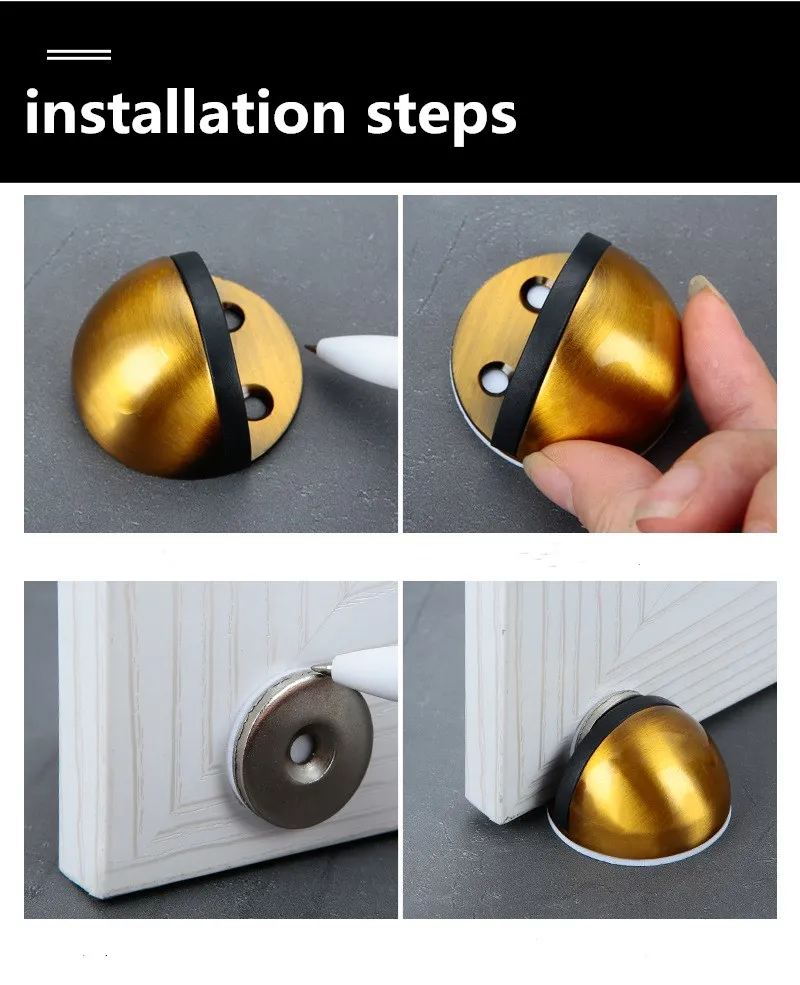 installation steps