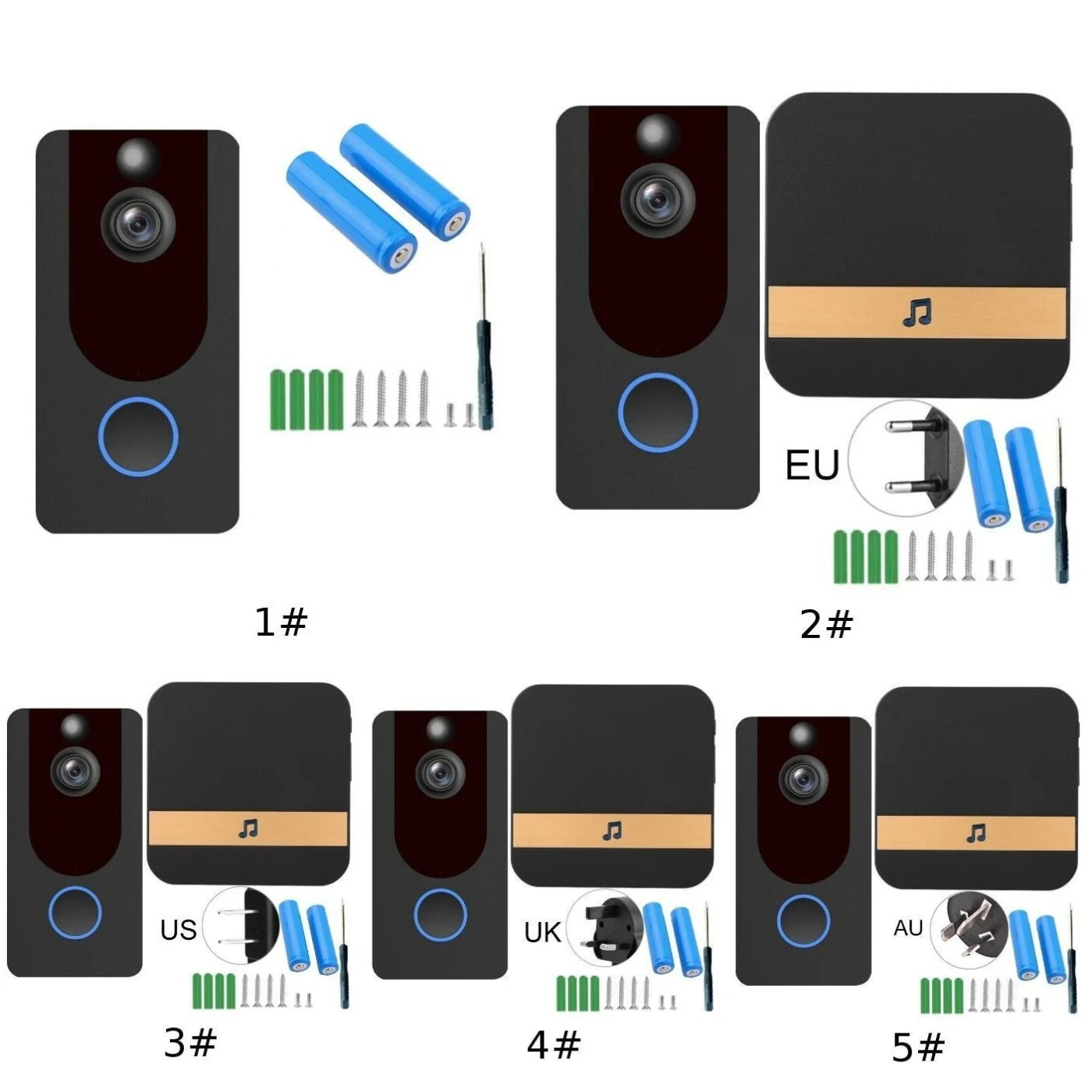 1#

EU

2#

US

3#

UK

4#

AU

5#