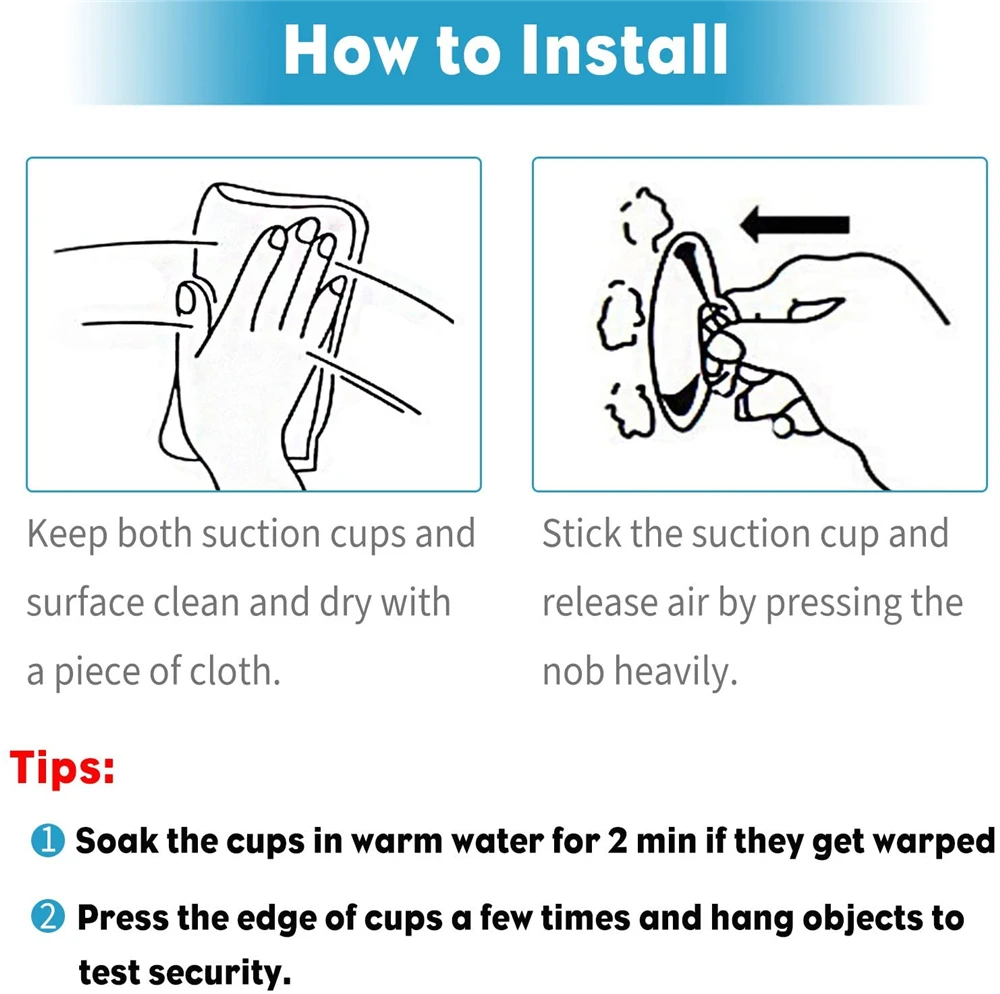 How to Install

Keep both suction cups and surface clean and dry with a piece of cloth.

Stick the suction cup and release air by pressing the nob heavily.

Tips:

1 Soak the cups in warm water for 2 min if they get warped

2 Press the edge of cups a few times and hang objects to test security.