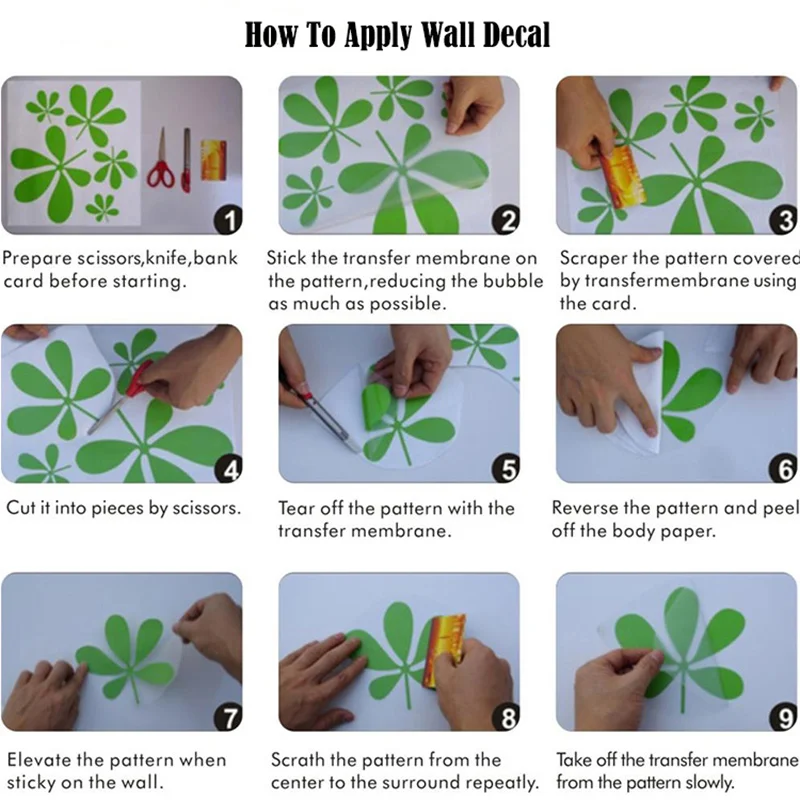 How To Apply Wall Decal

1

Prepare scissors,knife,bank card before starting.

2

Stick the transfer membrane on the pattern,reducing the bubble as much as possible.

3

Scraper the pattern covered by transfermembrane using the card.

4

Cut it into pieces by scissors.

5

Tear off the pattern with the transfer membrane.

6

Reverse the pattern and peel off the body paper.

7

Elevate the pattern when sticky on the wall.

8

Scrath the pattern from the center to the surround repeatly.

9

Take off the transfer membrane from the pattern slowly.