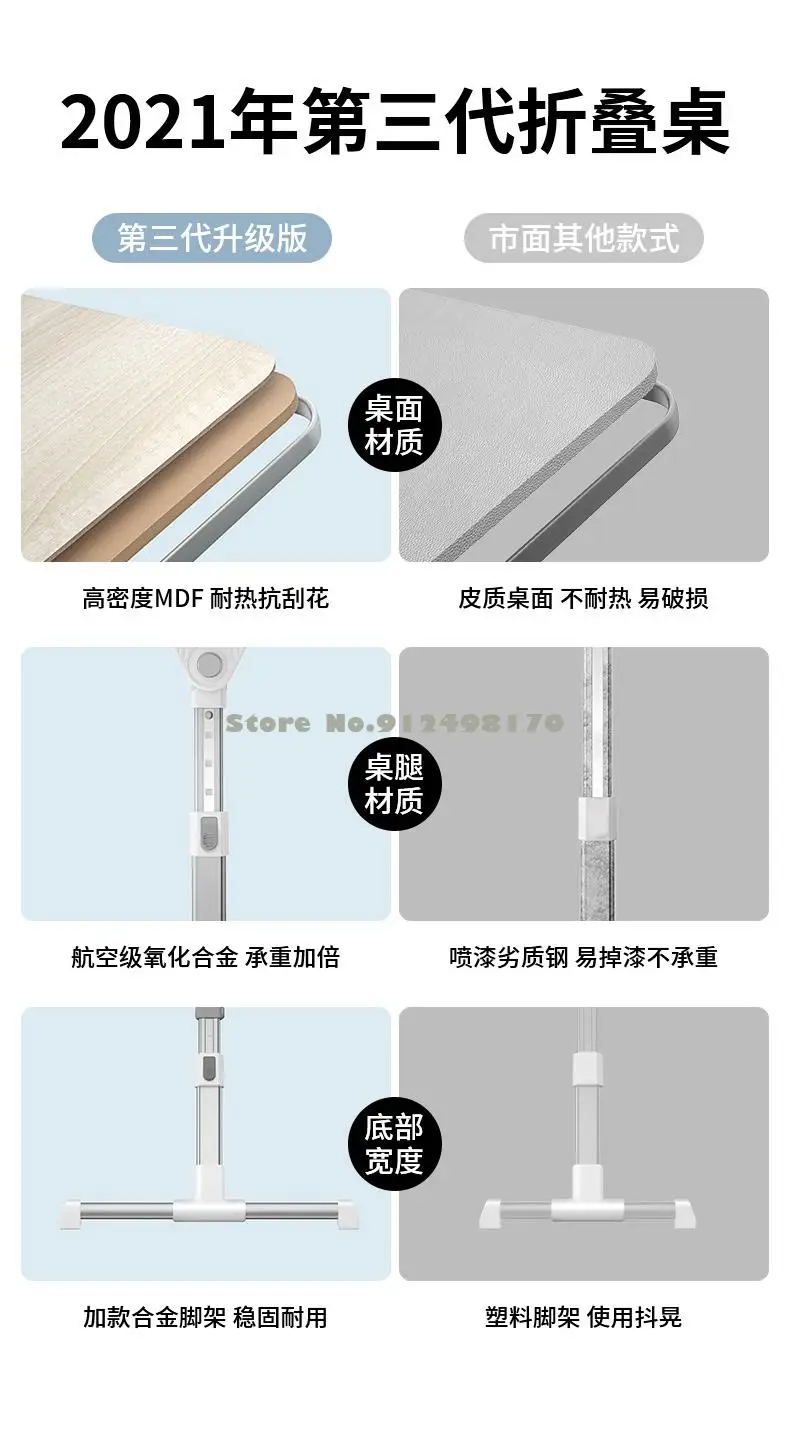 2021年第三代折叠桌

第三代升级版

市面其他款式

桌面材质

高密度MDF 耐热抗刮花

皮质桌面 不耐热 易破损

Store No.912498170

桌腿材质

航空级氧化合金 承重加倍

喷漆劣质钢 易掉漆不承重

底部宽度

加款合金脚架 稳固耐用

塑料脚架 使用抖晃