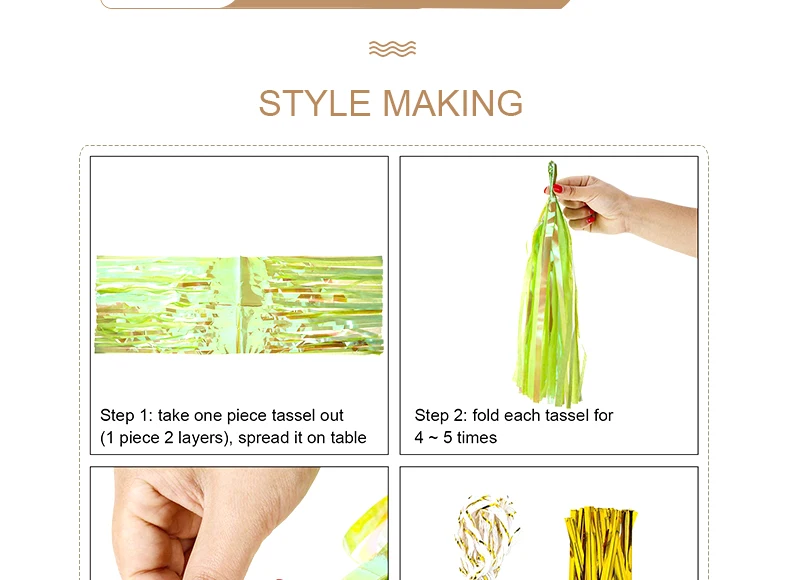 STYLE MAKING

Step 1: take one piece tassel out (1 piece 2 layers), spread it on table

Step 2: fold each tassel for 4 ~ 5 times