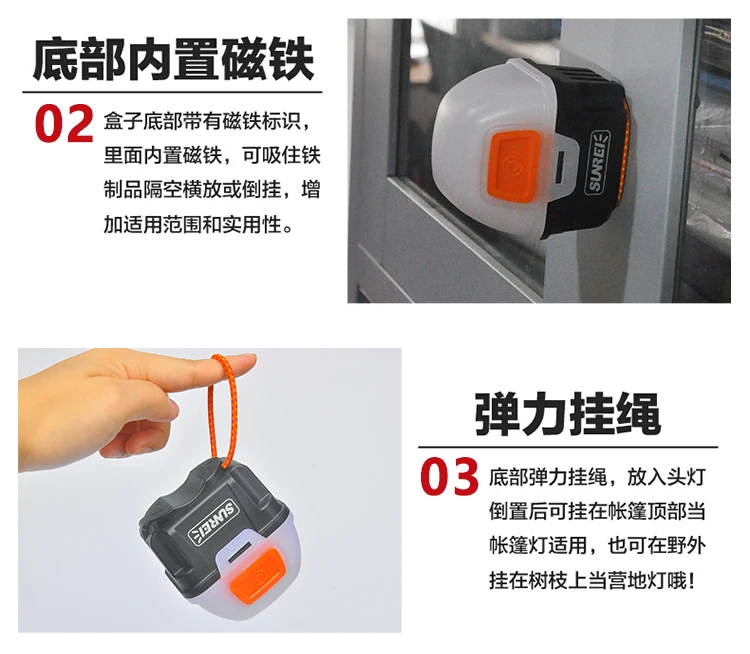 底部内置磁铁

02 盒子底部带有磁铁标识，里面内置磁铁，可吸住铁制品隔空横放或倒挂，增加适用范围和实用性。

SUNREI

SUNREI

弹力挂绳

03 底部弹力挂绳，放入头灯倒置后可挂在帐篷顶部当帐篷灯适用，也可在野外挂在树枝上当营地灯哦！