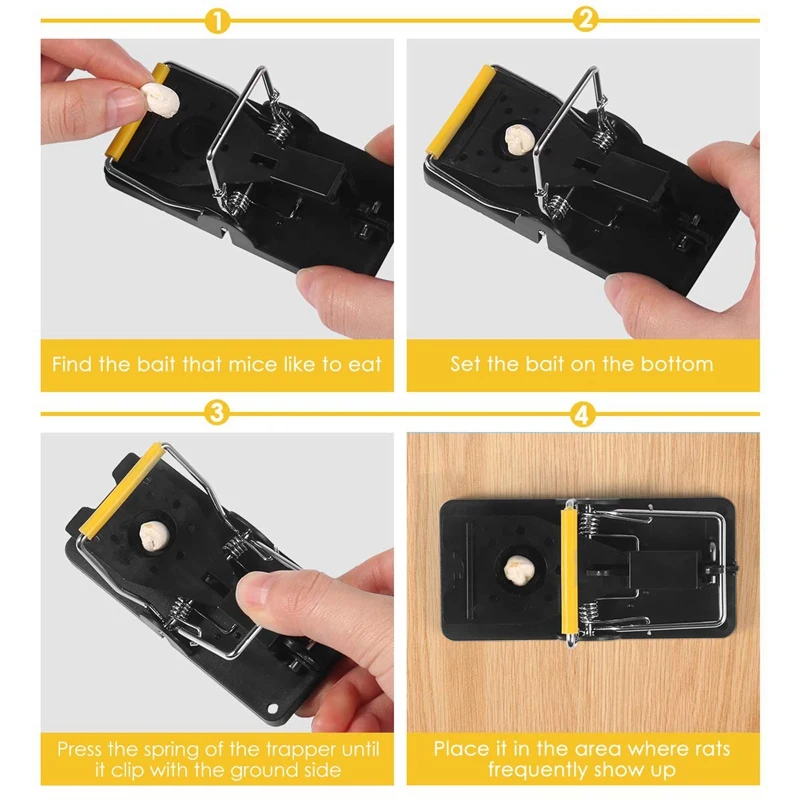 1

Find the bait that mice like to eat

2

Set the bait on the bottom

3

Press the spring of the trapper until it clip with the ground side

4

Place it in the area where rats frequently show up