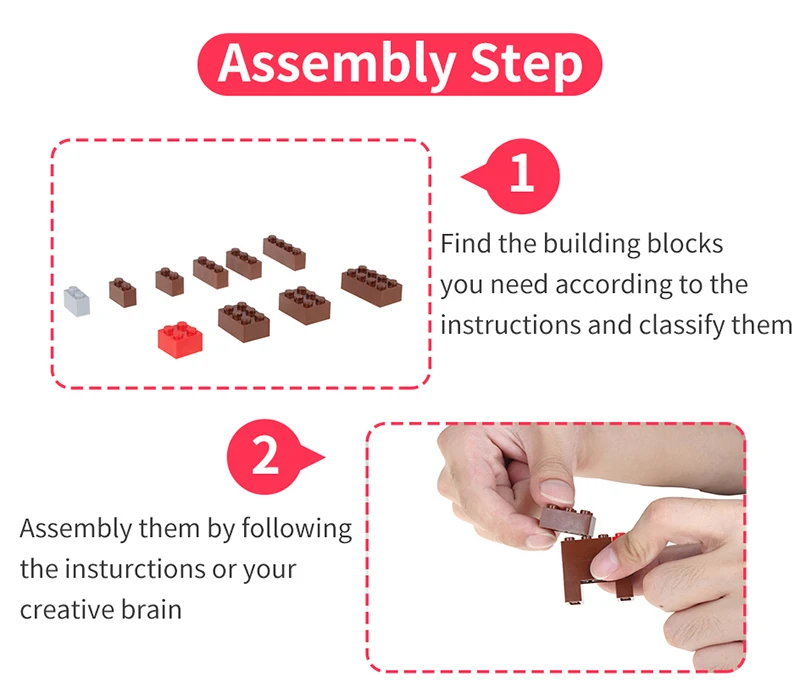 Assembly Step

1

Find the building blocks you need according to the instructions and classify them

2

Assembly them by following the insturctions or your creative brain