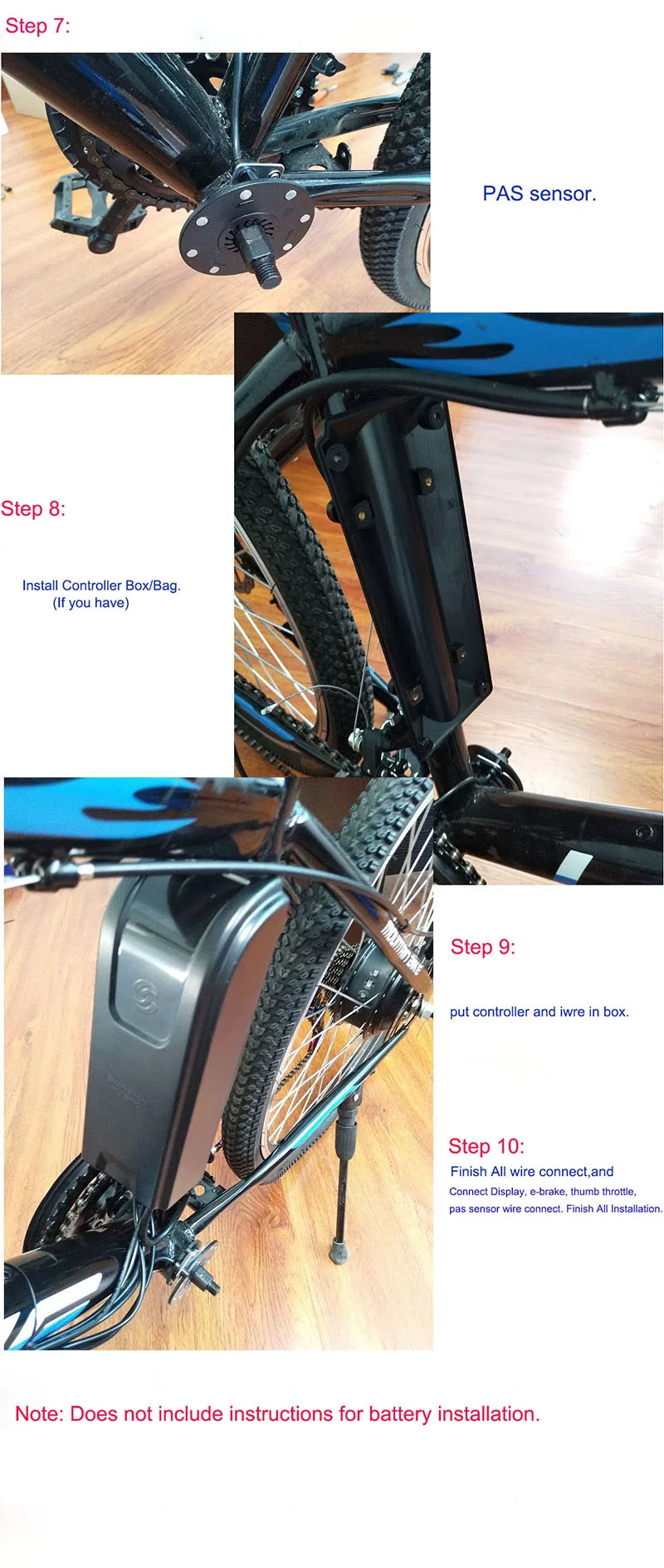 Step 7:

PAS sensor.

Step 8:

Install Controller Box/Bag.
(If you have)

Step 9:

put controller and iwre in box.

Step 10:
Finish All wire connect,and
Connect Display, e-brake, thumb throttle,
pas sensor wire connect. Finish All Installation.

Note: Does not include instructions for battery installation.