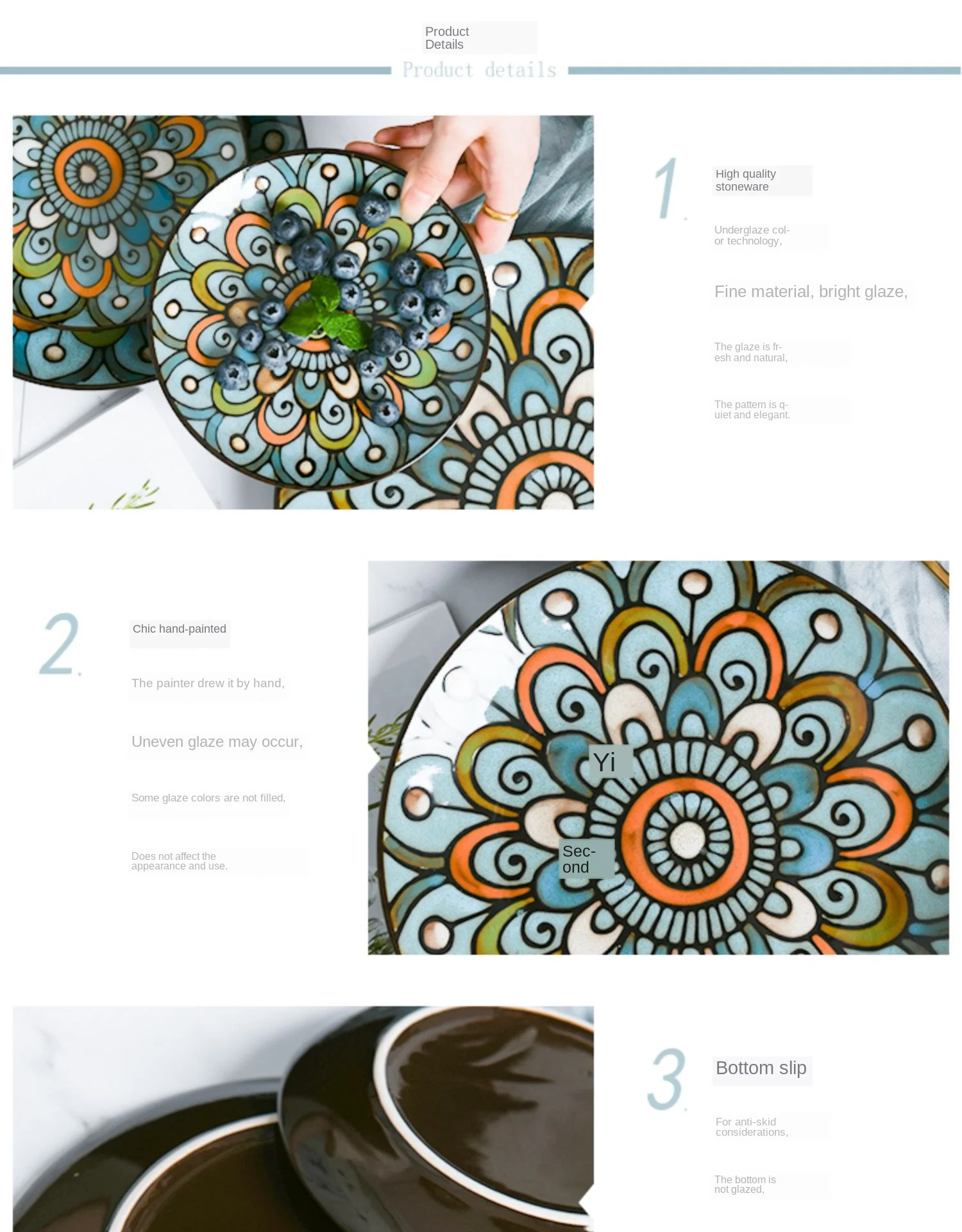 Product Details

Product details

1.

High quality stoneware

Underglaze color technology,

Fine material, bright glaze,

The glaze is fresh and natural,

The pattern is quiet and elegant.

2.

Chic hand-painted

The painter drew it by hand,

Uneven glaze may occur,

Some glaze colors are not filled,

Does not affect the appearance and use.

Yi

Second

3.

Bottom slip

For anti-skid considerations,

The bottom is not glazed,