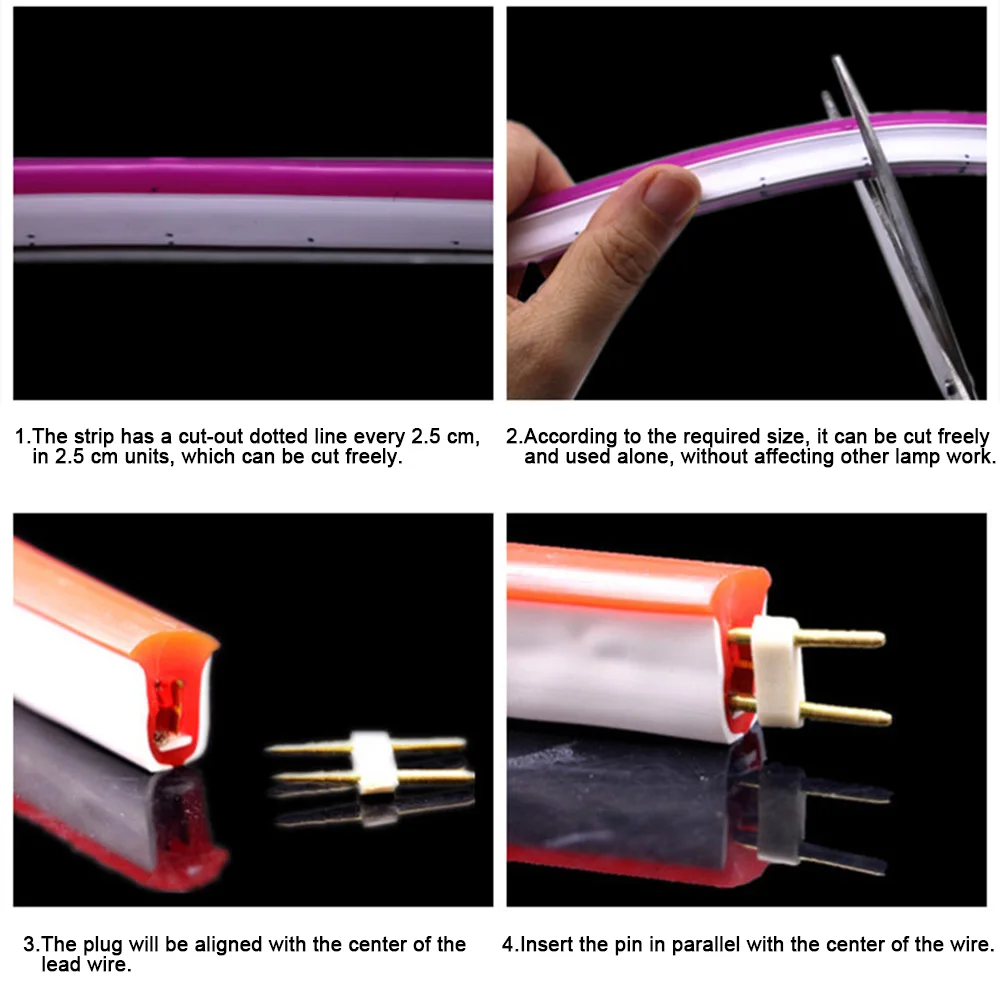 1.The strip has a cut-out dotted line every 2.5 cm, in 2.5 cm units, which can be cut freely.

2.According to the required size, it can be cut freely and used alone, without affecting other lamp work.

3.The plug will be aligned with the center of the lead wire.

4.Insert the pin in parallel with the center of the wire.