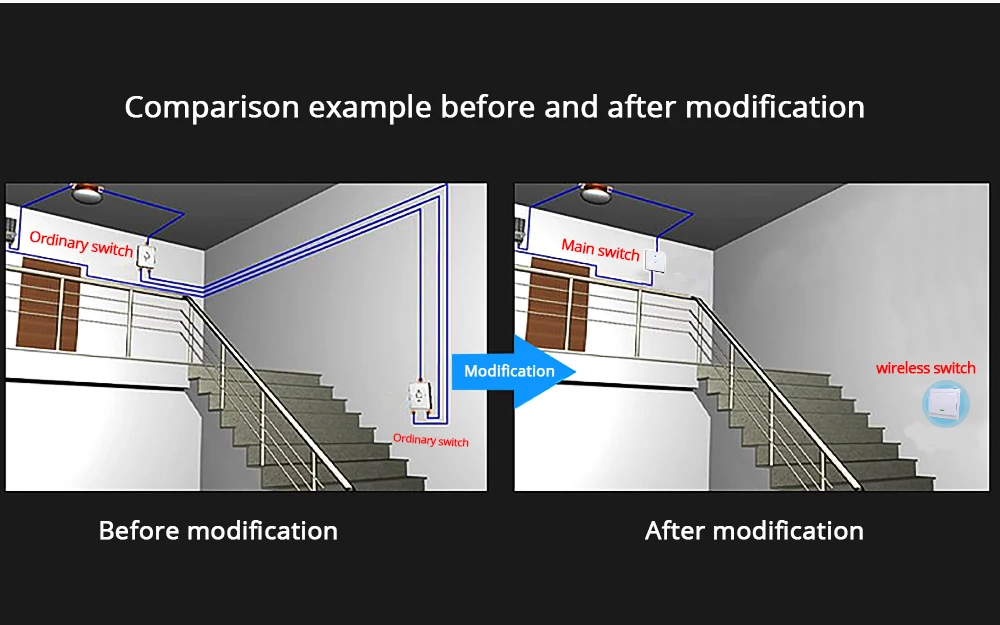 Comparison example before and after modification

Ordinary switch

Ordinary switch

Modification

Main switch

wireless switch

Before modification

After modification