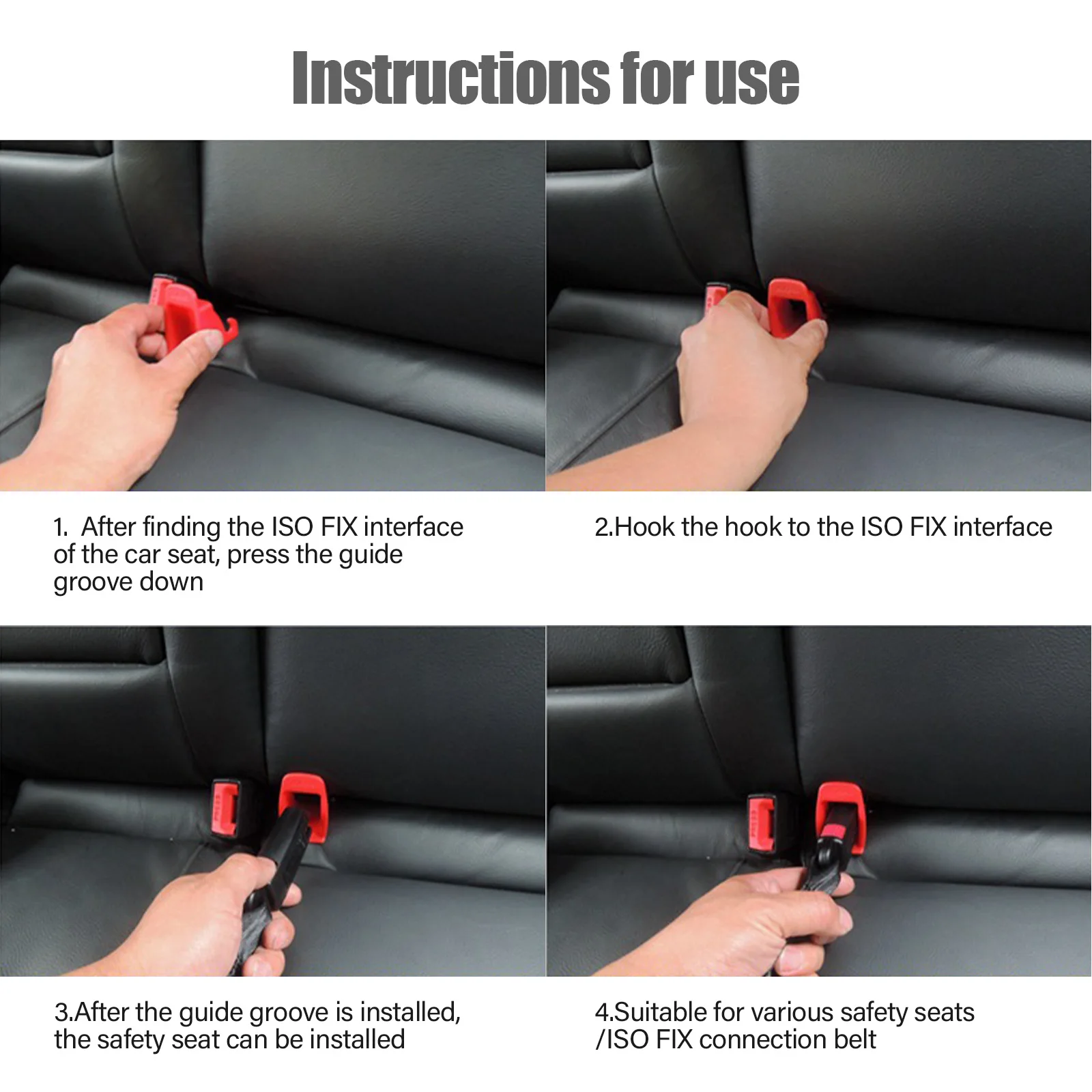 Instructions for use

1. After finding the ISO FIX interface of the car seat, press the guide groove down

2.Hook the hook to the ISO FIX interface

3.After the guide groove is installed, the safety seat can be installed

4.Suitable for various safety seats /ISO FIX connection belt