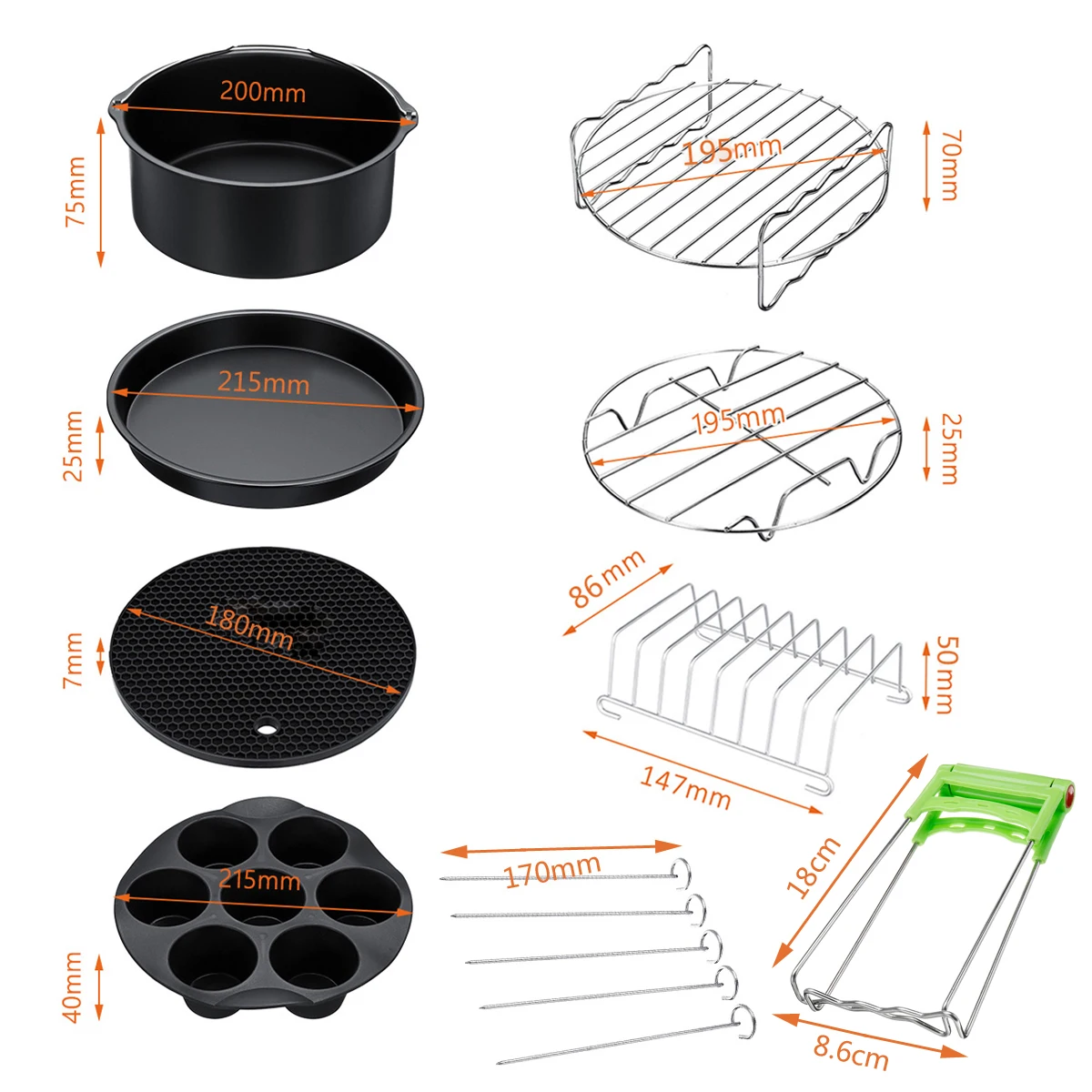 200mm
75mm
195mm
70mm
215mm
25mm
195mm
25mm
180mm
7mm
86mm
50mm
147mm
215mm
40mm
170mm
18cm
8.6cm