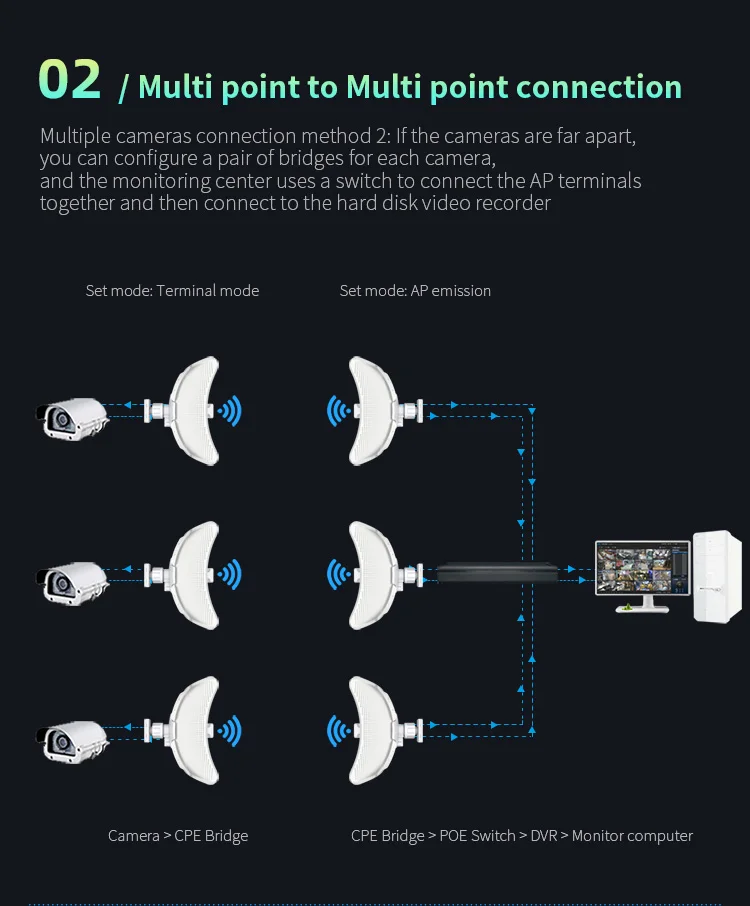 02 / Multi point to Multi point connection

Multiple cameras connection method 2: If the cameras are far apart, you can configure a pair of bridges for each camera, and the monitoring center uses a switch to connect the AP terminals together and then connect to the hard disk video recorder

Set mode: Terminal mode

Set mode: AP emission

Camera > CPE Bridge

CPE Bridge > POE Switch > DVR > Monitor computer