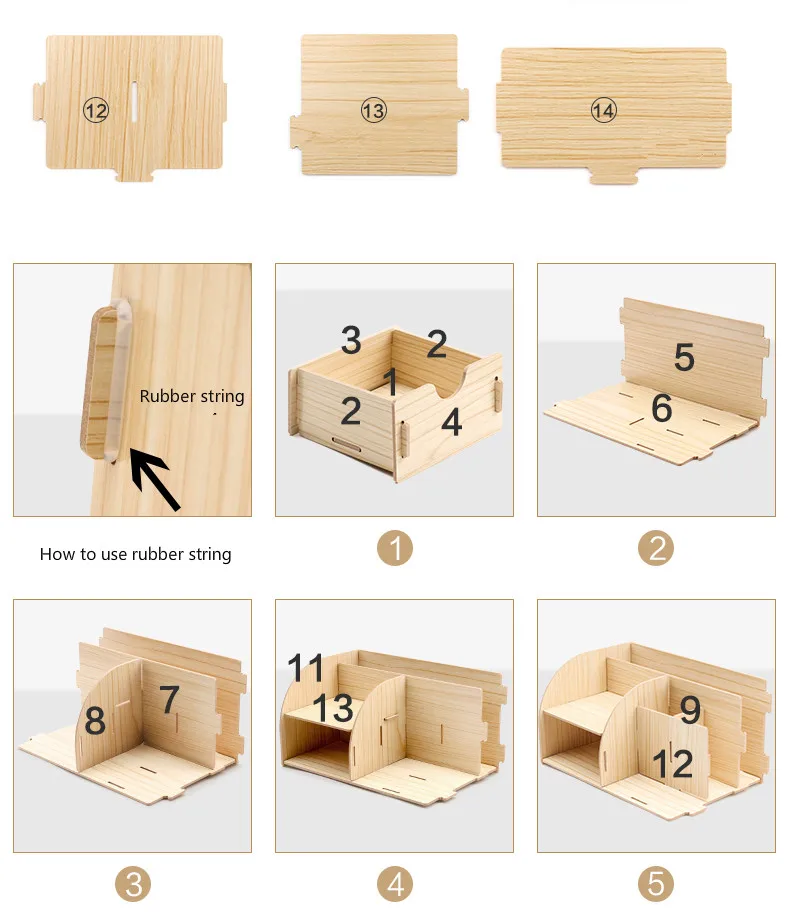 12

13

14

Rubber string

How to use rubber string

3 2 1 2 4

1

5 6

2

8 7

3

11 13

4

9 12

5