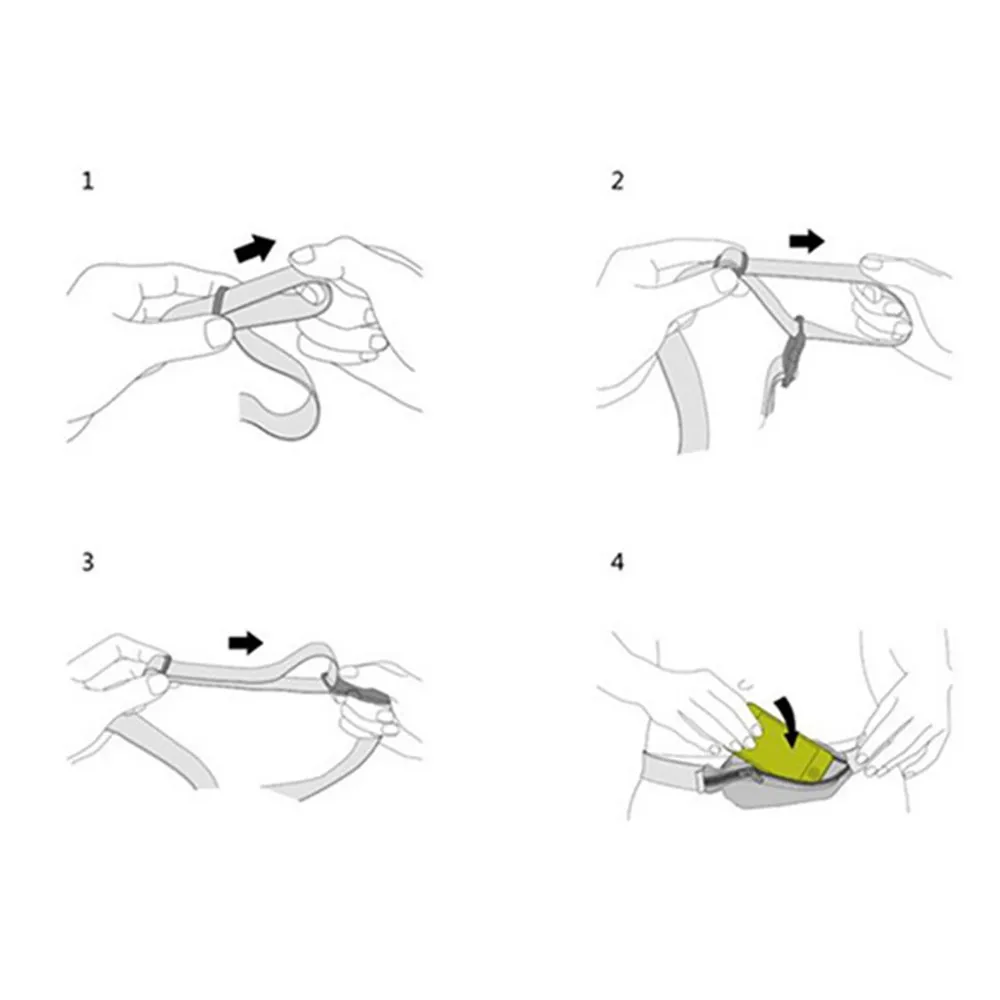 1

2

3

4