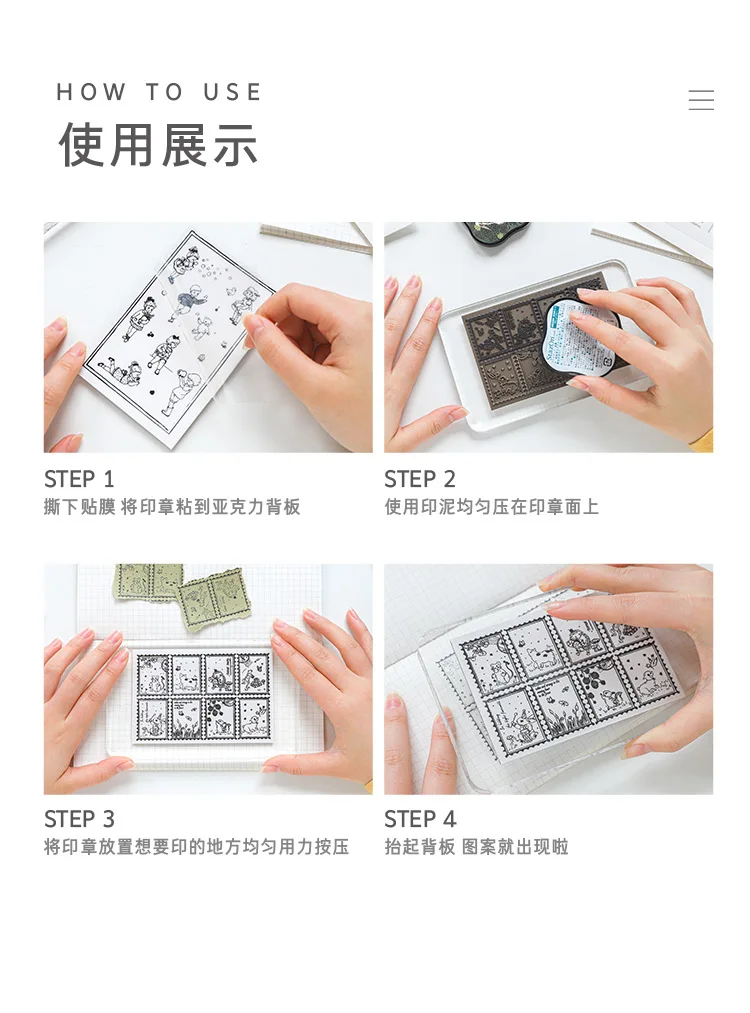 HOW TO USE
使用展示

STEP 1
撕下贴膜 将印章粘到亚克力背板

STEP 2
使用印泥均匀压在印章面上

STEP 3
将印章放置想要印的地方均匀用力按压

STEP 4
抬起背板 图案就出现啦