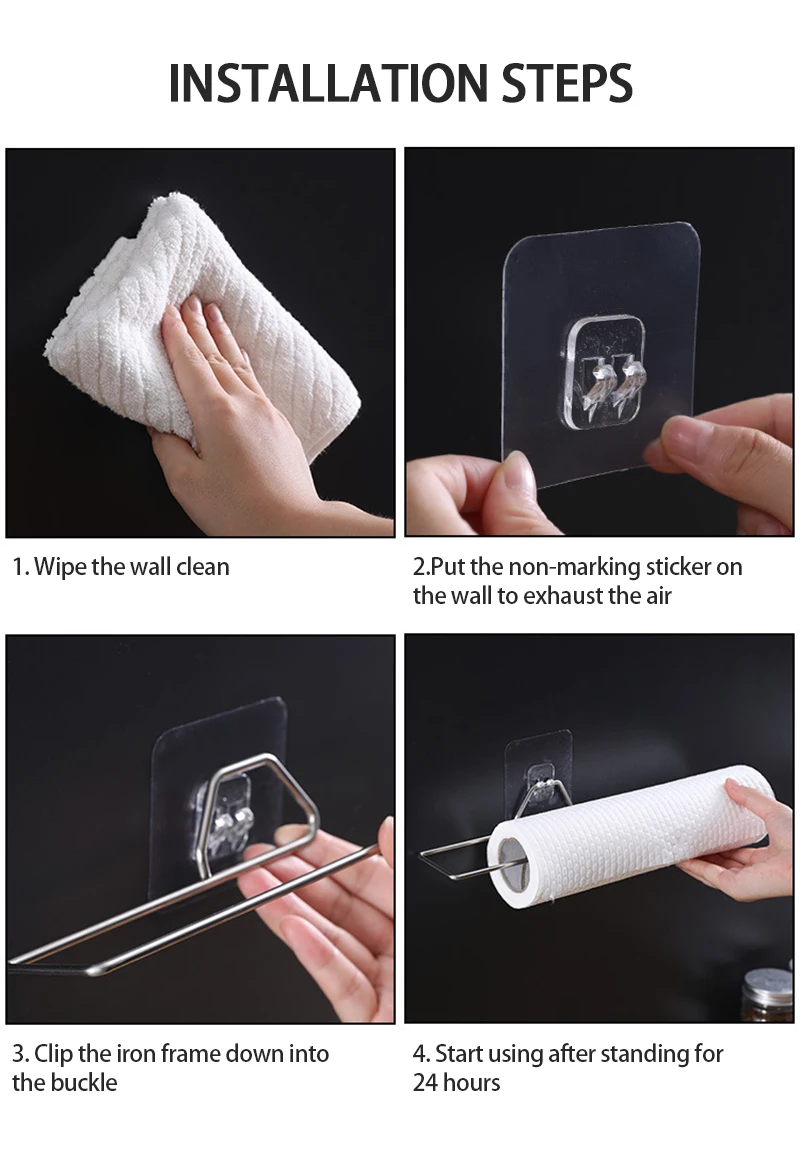 INSTALLATION STEPS

1. Wipe the wall clean

2.Put the non-marking sticker on the wall to exhaust the air

3. Clip the iron frame down into the buckle

4. Start using after standing for 24 hours