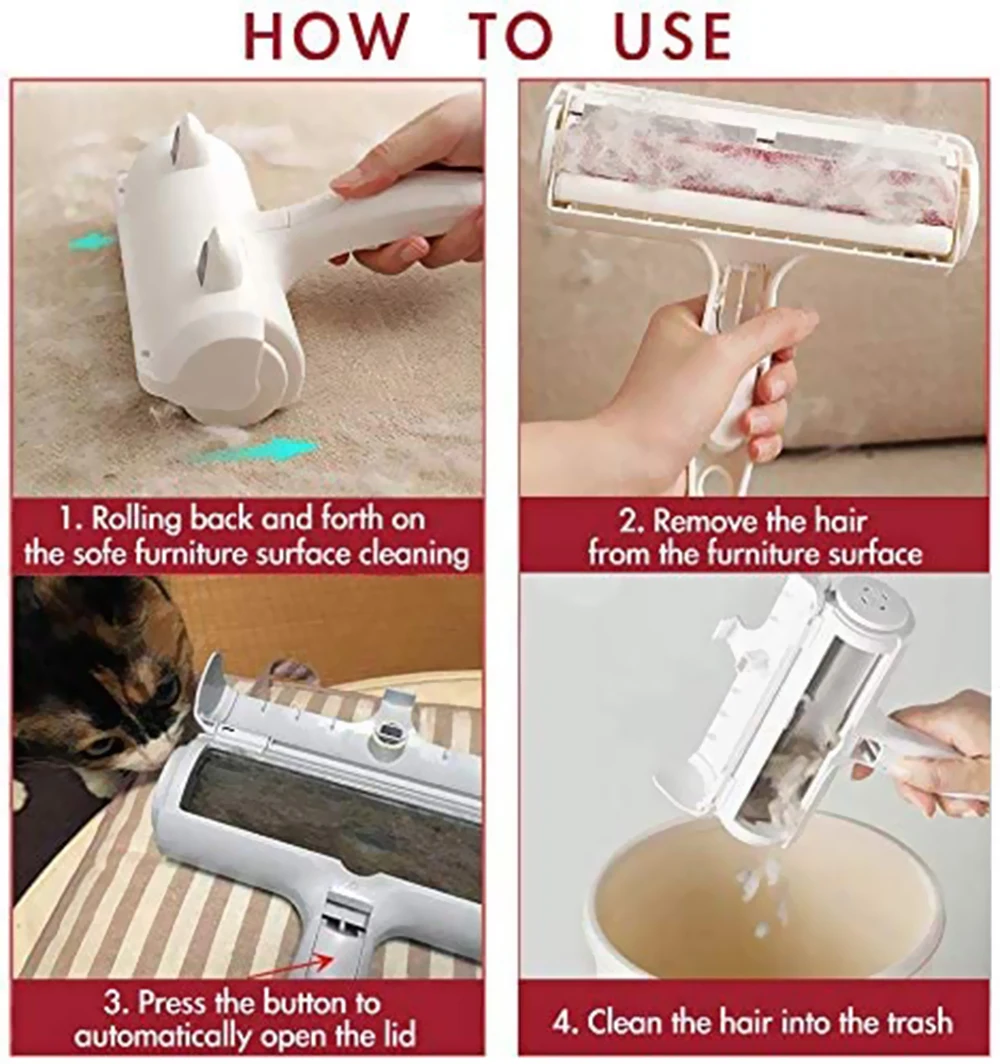 HOW TO USE

1. Rolling back and forth on the sofe furniture surface cleaning

2. Remove the hair from the furniture surface

3. Press the button to automatically open the lid

4. Clean the hair into the trash