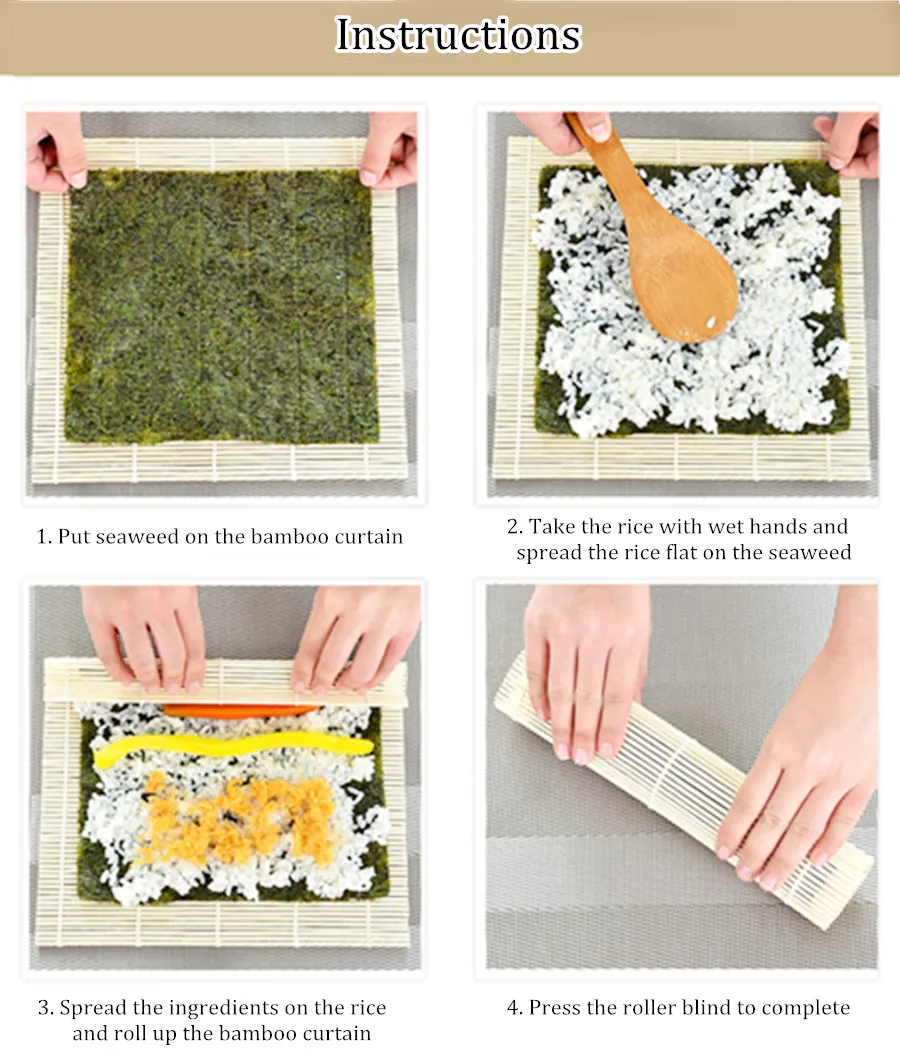 Instructions

1. Put seaweed on the bamboo curtain

2. Take the rice with wet hands and spread the rice flat on the seaweed

3. Spread the ingredients on the rice and roll up the bamboo curtain

4. Press the roller blind to complete