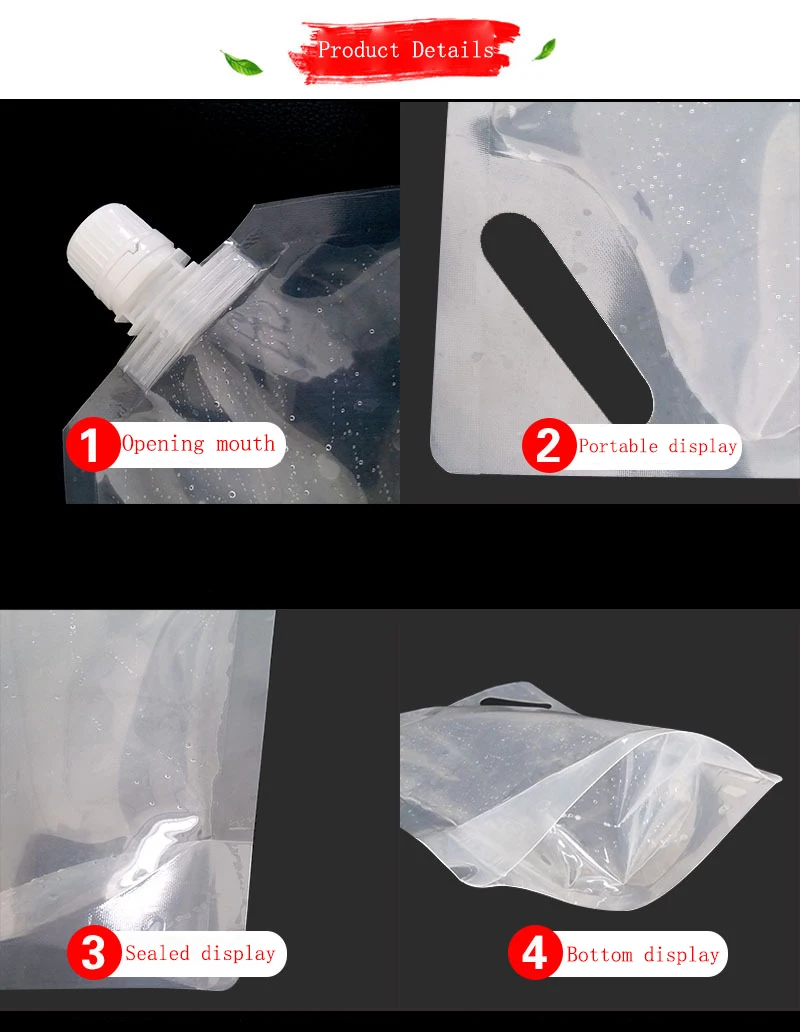 Product Details

1 Opening mouth

2 Portable display

3 Sealed display

4 Bottom display