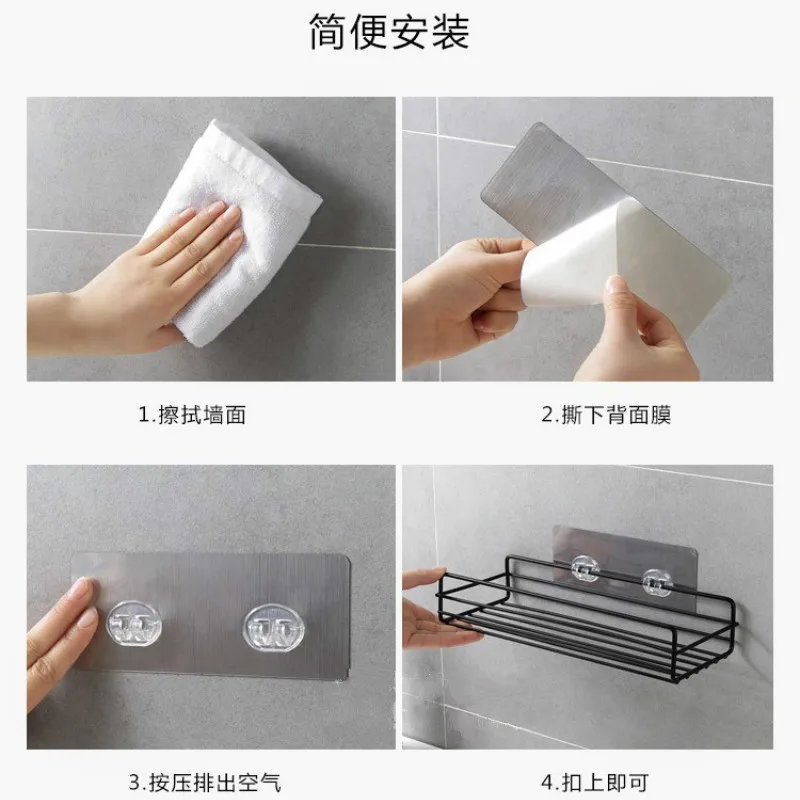 简便安装

1.擦拭墙面

2.撕下背面膜

3.按压排出空气

4.扣上即可