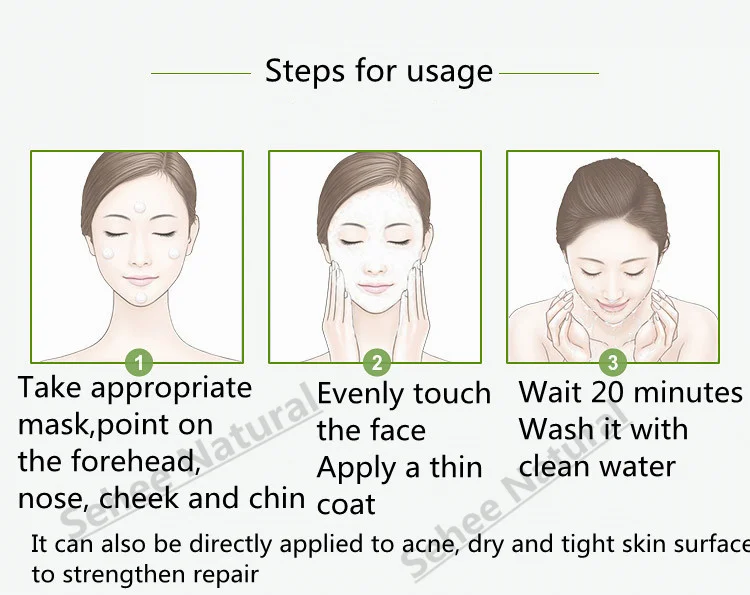 Steps for usage

1

Take appropriate mask,point on the forehead, nose, cheek and chin

2

Evenly touch the face Apply a thin coat

3

Wait 20 minutes Wash it with clean water

It can also be directly applied to acne, dry and tight skin surface to strengthen repair

Sehee Natural

Sehee Natural