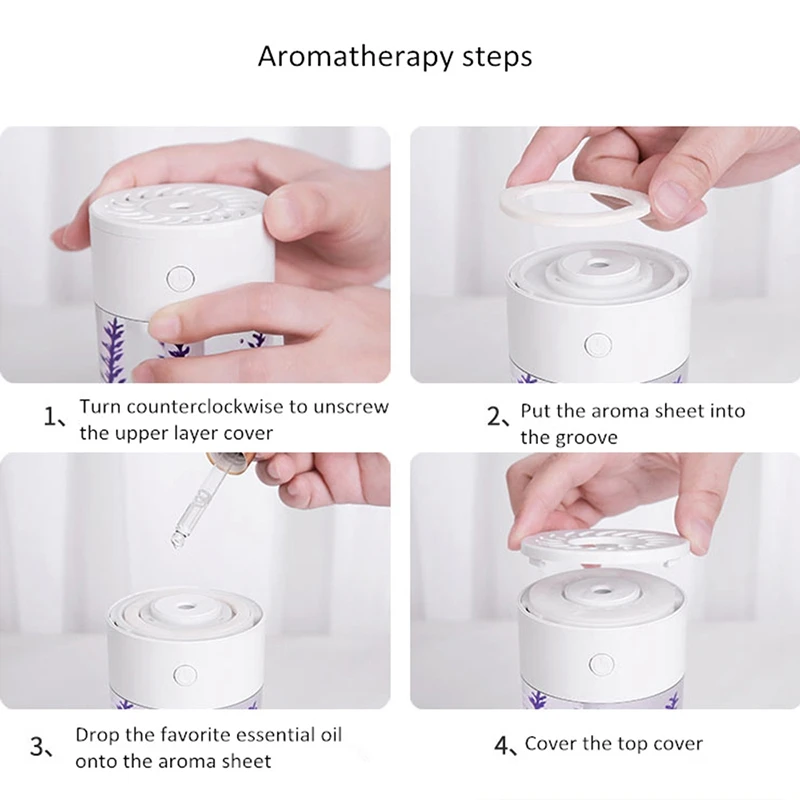 Aromatherapy steps

1、Turn counterclockwise to unscrew the upper layer cover

2、Put the aroma sheet into the groove

3、Drop the favorite essential oil onto the aroma sheet

4、Cover the top cover