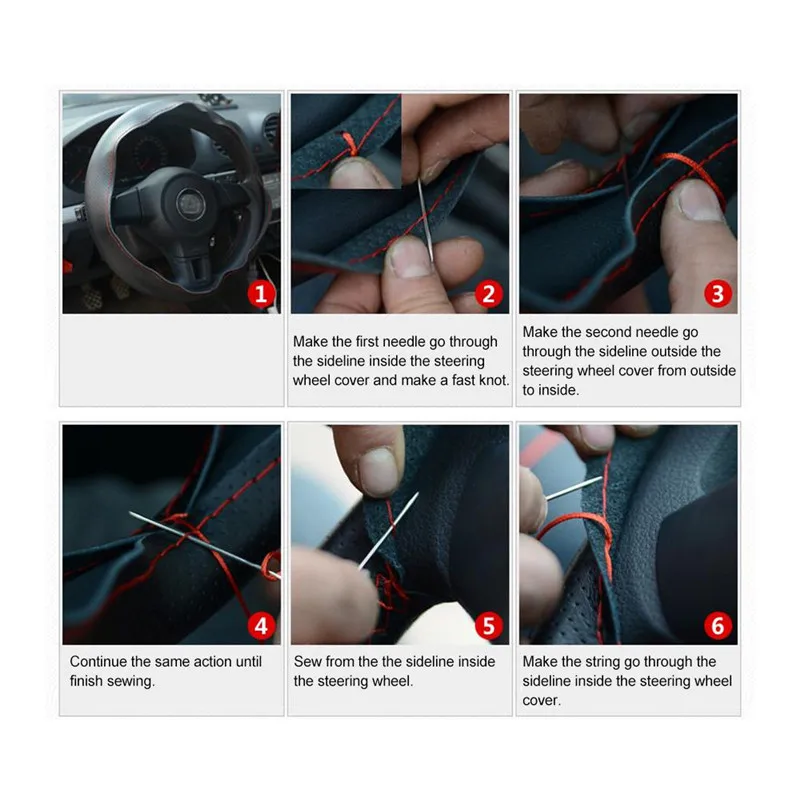 1

2

Make the first needle go through the sideline inside the steering wheel cover and make a fast knot.

3

Make the second needle go through the sideline outside the steering wheel cover from outside to inside.

4

Continue the same action until finish sewing.

5

Sew from the the sideline inside the steering wheel.

6

Make the string go through the sideline inside the steering wheel cover.