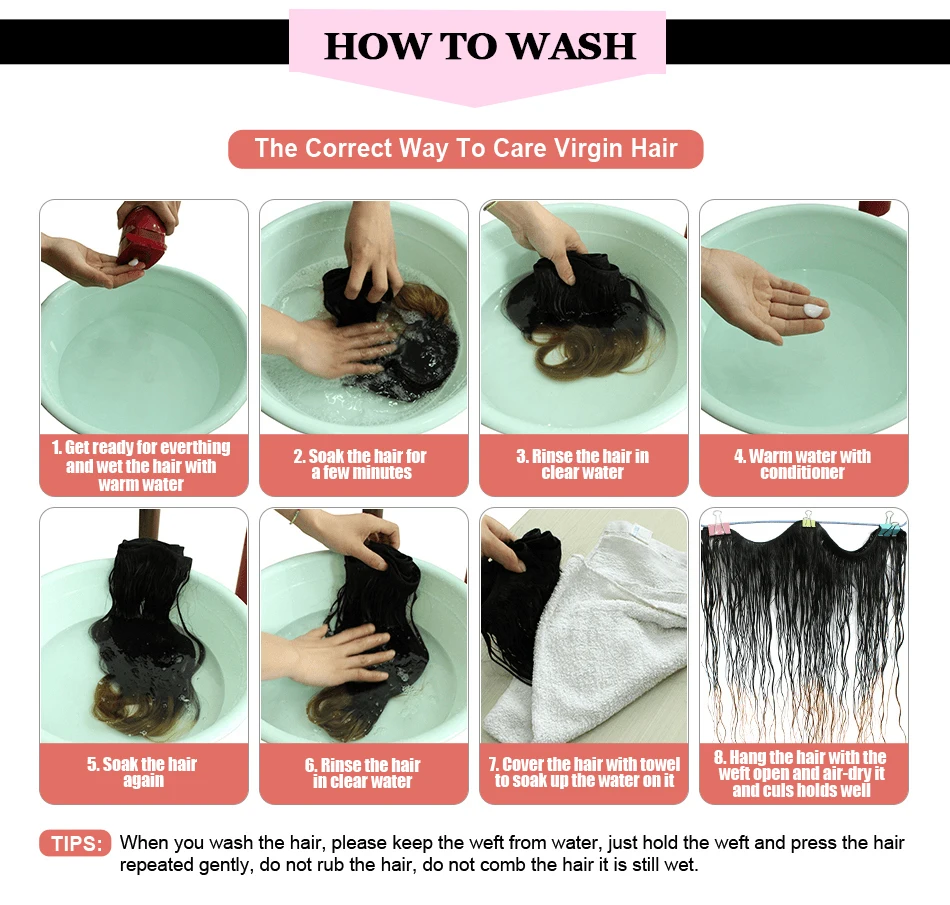 HOW TO WASH

The Correct Way To Care Virgin Hair

1. Get ready for everthing and wet the hair with warm water

2. Soak the hair for a few minutes

3. Rinse the hair in clear water

4. Warm water with conditioner

5. Soak the hair again

6. Rinse the hair in clear water

7. Cover the hair with towel to soak up the water on it

8. Hang the hair with the weft open and air-dry it and culs holds well

TIPS: When you wash the hair, please keep the weft from water, just hold the weft and press the hair repeated gently, do not rub the hair, do not comb the hair it is still wet.