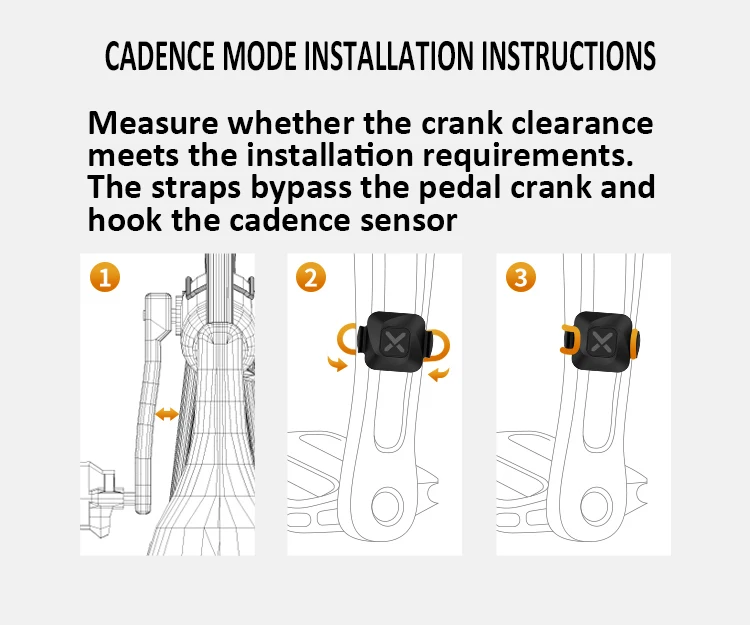 CADENCE MODE INSTALLATION INSTRUCTIONS

Measure whether the crank clearance meets the installation requirements. The straps bypass the pedal crank and hook the cadence sensor

1

2

3