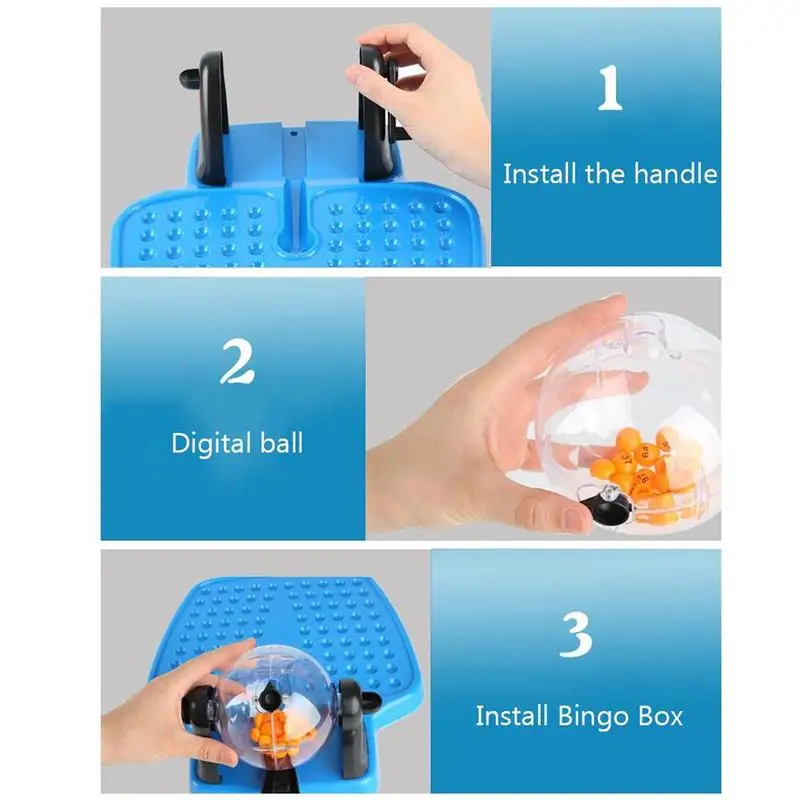 1

Install the handle

2

Digital ball

3

Install Bingo Box