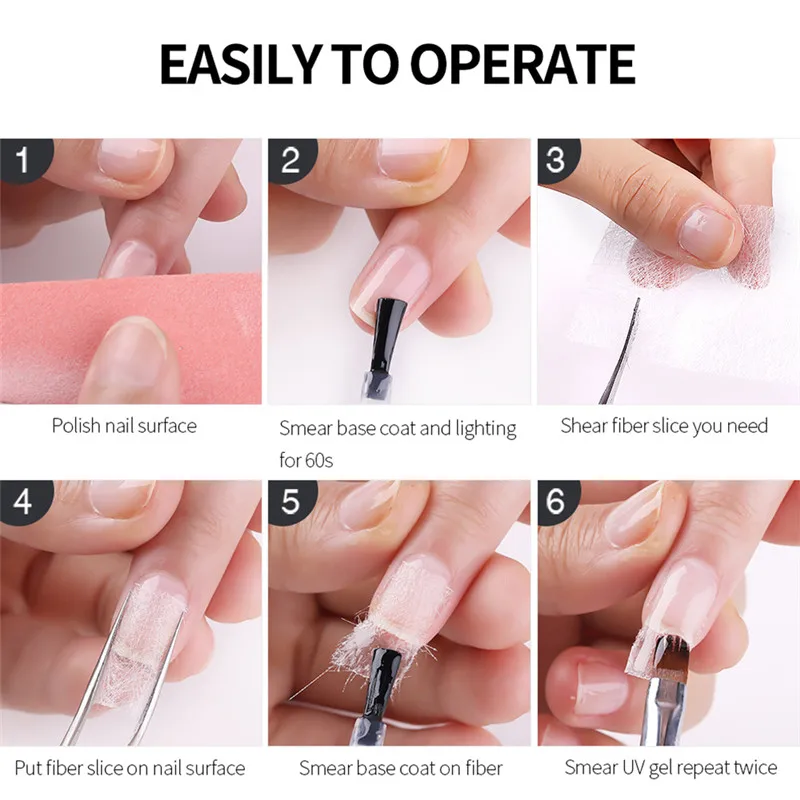 EASILY TO OPERATE

1

Polish nail surface

2

Smear base coat and lighting for 60s

3

Shear fiber slice you need

4

Put fiber slice on nail surface

5

Smear base coat on fiber

6

Smear UV gel repeat twice