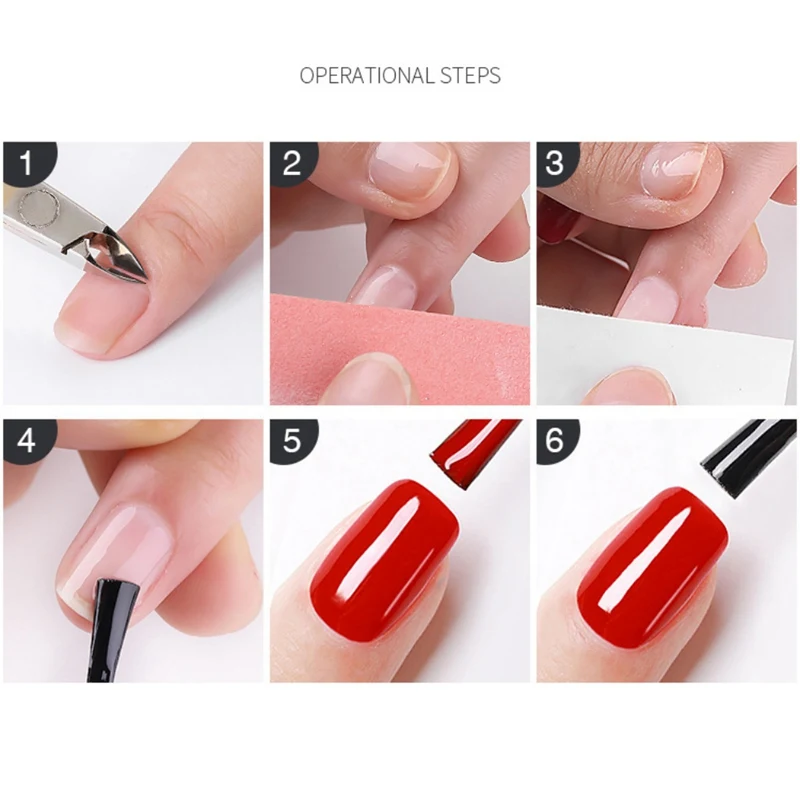 OPERATIONAL STEPS

1

2

3

4

5

6