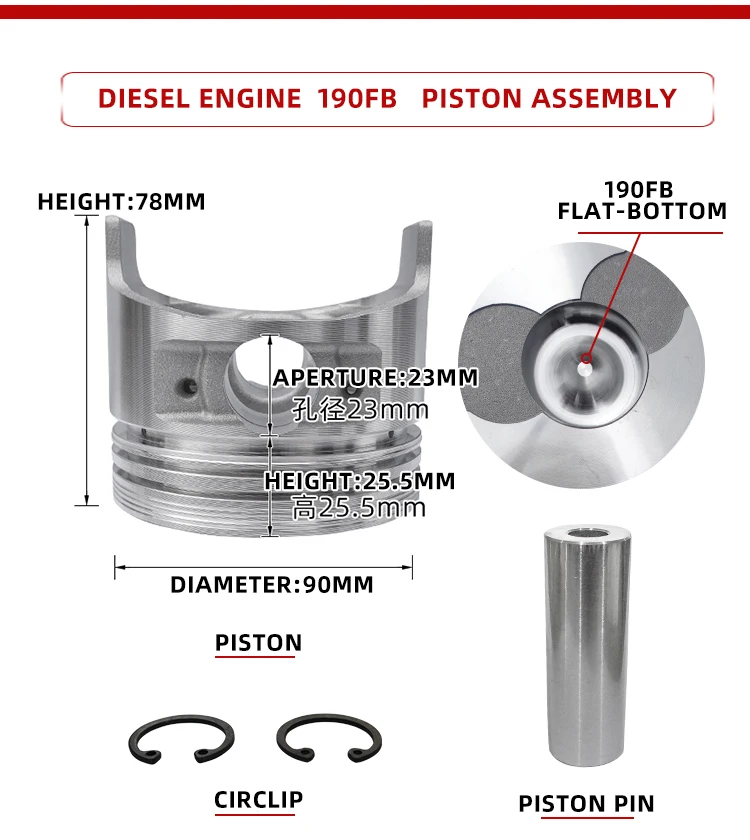 DIESEL ENGINE 190FB PISTON ASSEMBLY

HEIGHT:78MM

190FB
FLAT-BOTTOM

APERTURE:23MM
孔径23mm

HEIGHT:25.5MM
高25.5mm

DIAMETER:90MM

PISTON

CIRCLIP

PISTON PIN