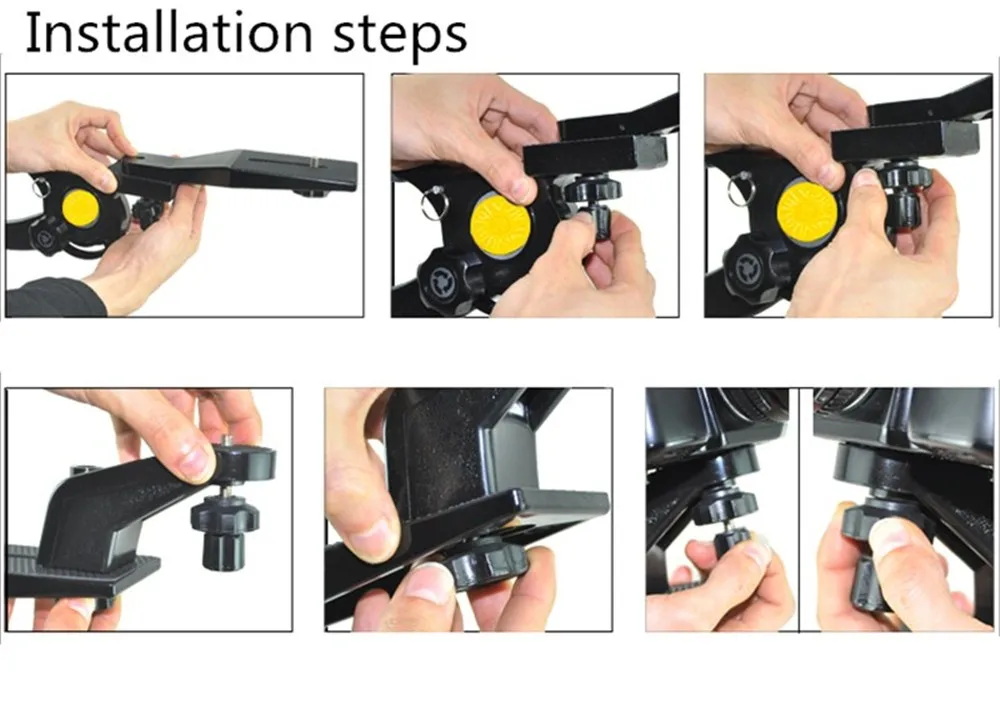 Installation steps