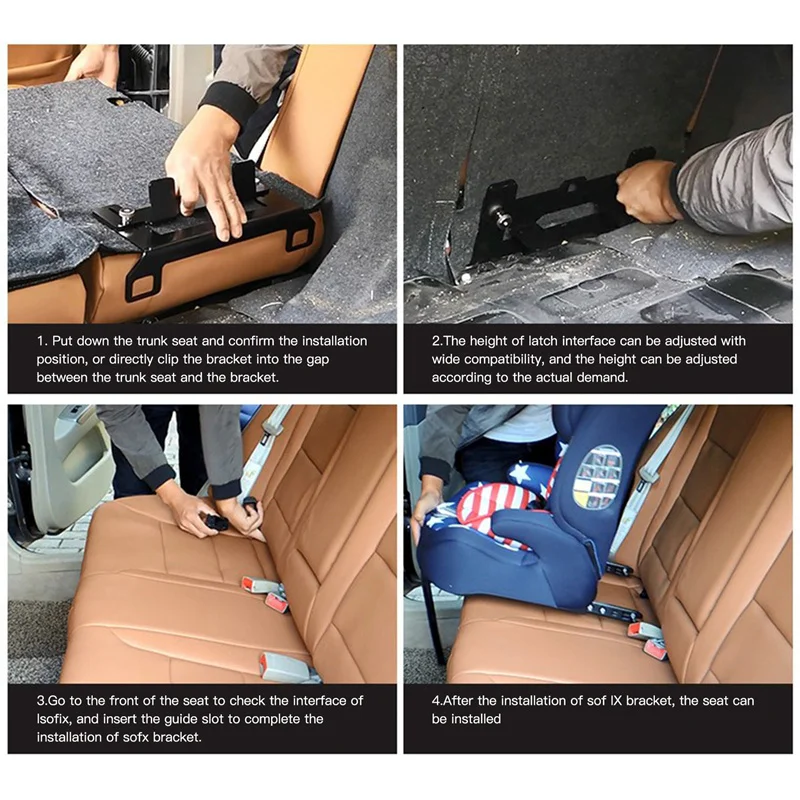 1. Put down the trunk seat and confirm the installation position, or directly clip the bracket into the gap between the trunk seat and the bracket.

2.The height of latch interface can be adjusted with wide compatibility, and the height can be adjusted according to the actual demand.

3.Go to the front of the seat to check the interface of Isofix, and insert the guide slot to complete the installation of sofx bracket.

4.After the installation of sof IX bracket, the seat can be installed