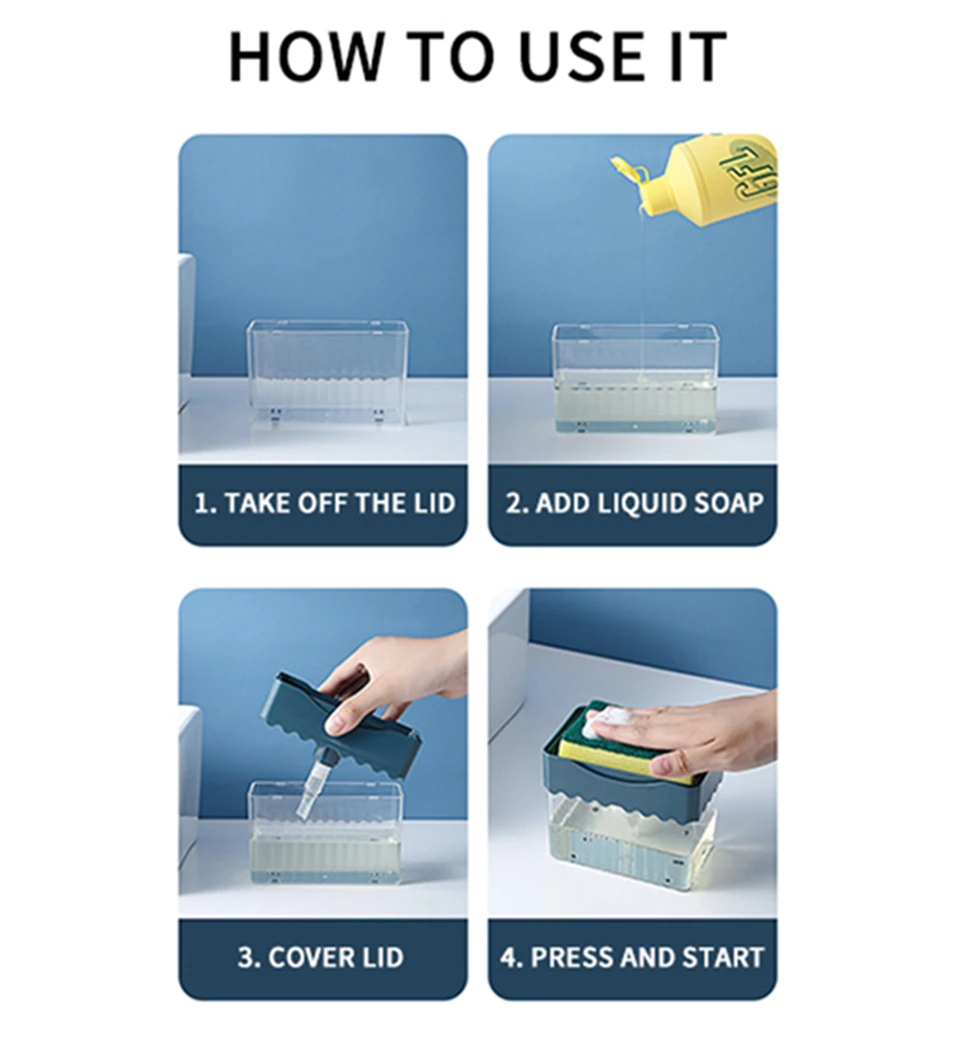 HOW TO USE IT

1. TAKE OFF THE LID

2. ADD LIQUID SOAP

3. COVER LID

4. PRESS AND START