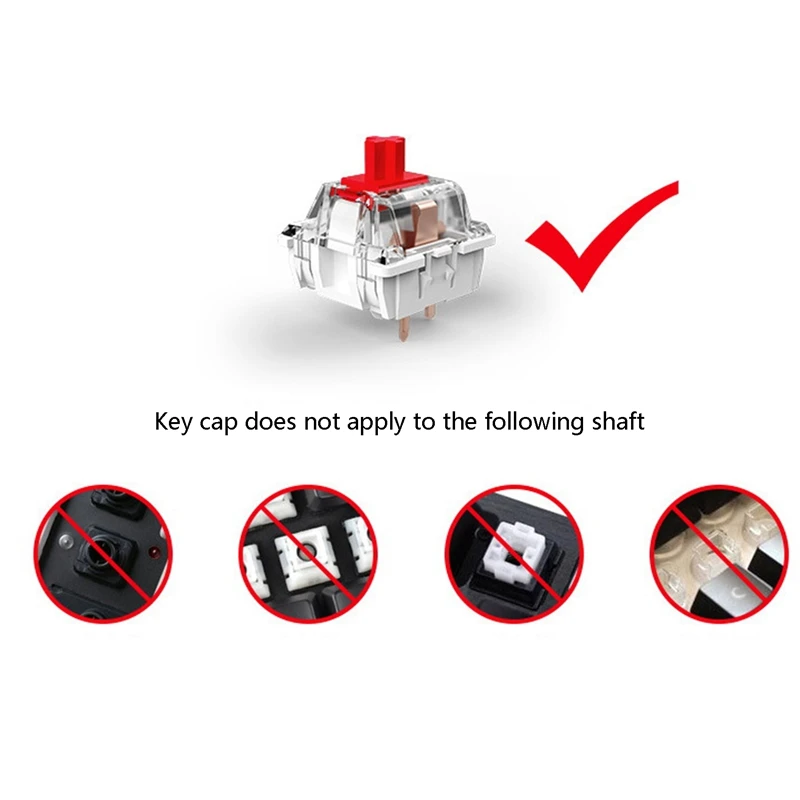 Key cap does not apply to the following shaft