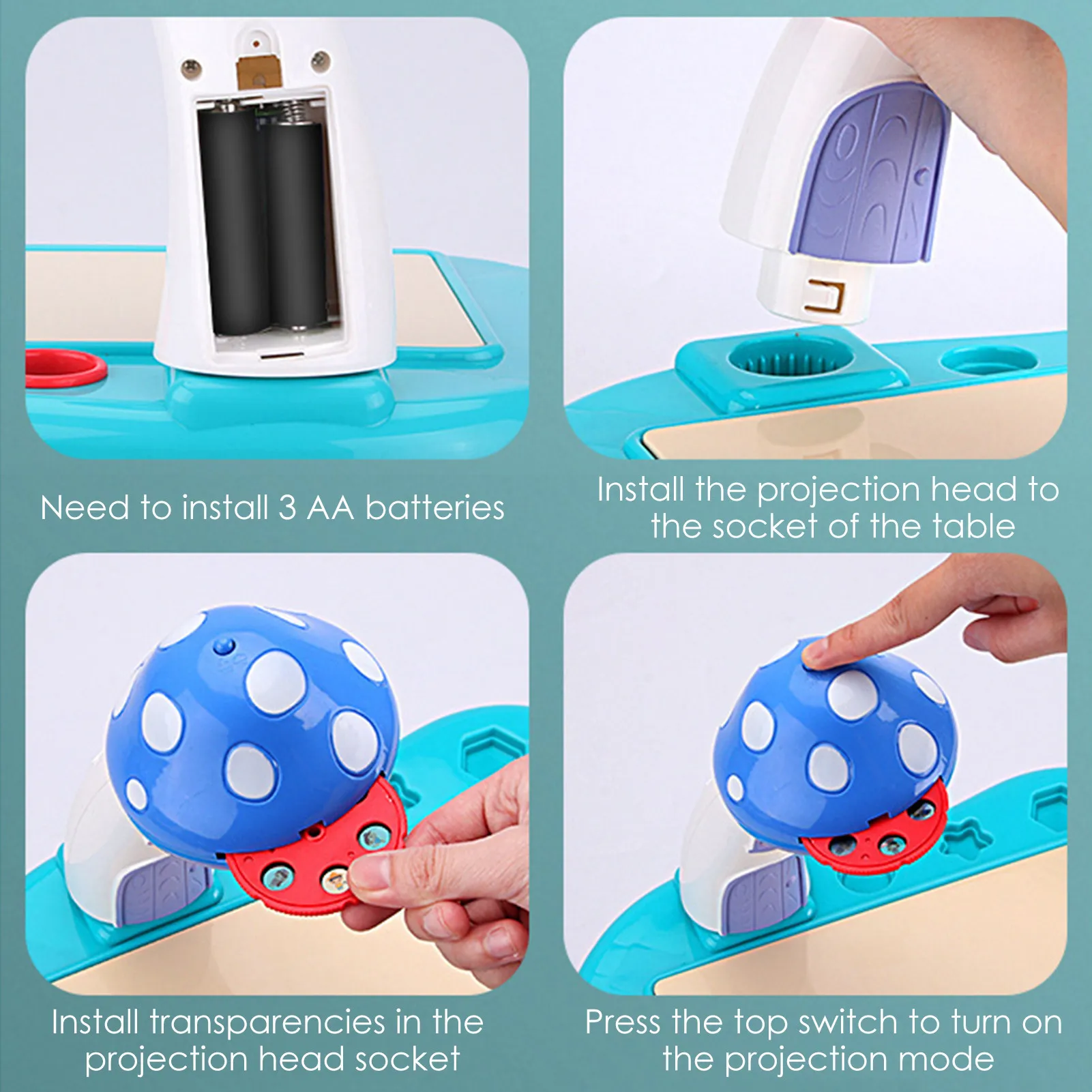 Need to install 3 AA batteries

Install the projection head to the socket of the table

Install transparencies in the projection head socket

Press the top switch to turn on the projection mode