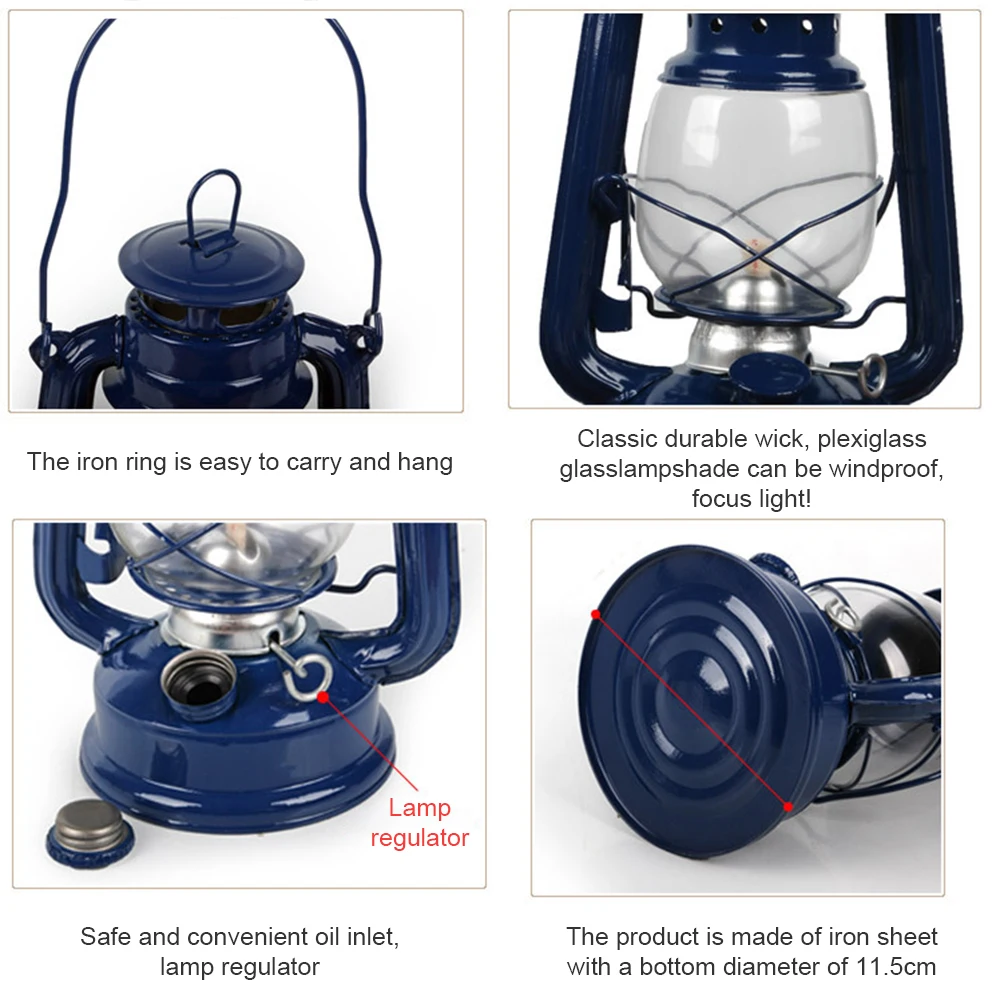 The iron ring is easy to carry and hang

Classic durable wick, plexiglass glasslampshade can be windproof, focus light!

Lamp regulator

Safe and convenient oil inlet, lamp regulator

The product is made of iron sheet with a bottom diameter of 11.5cm