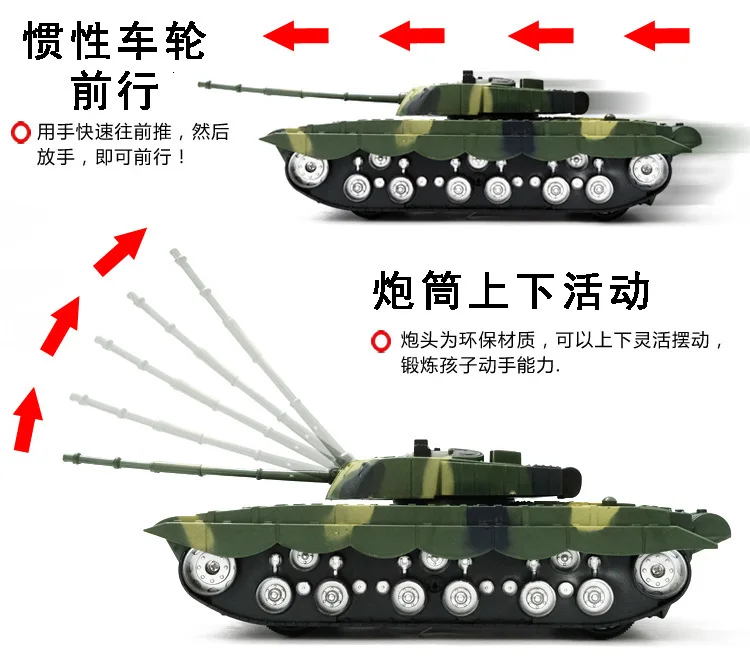 惯性车轮前行

用手快速往前推，然后放手，即可前行！

炮筒上下活动

炮头为环保材质，可以上下灵活摆动，锻炼孩子动手能力.