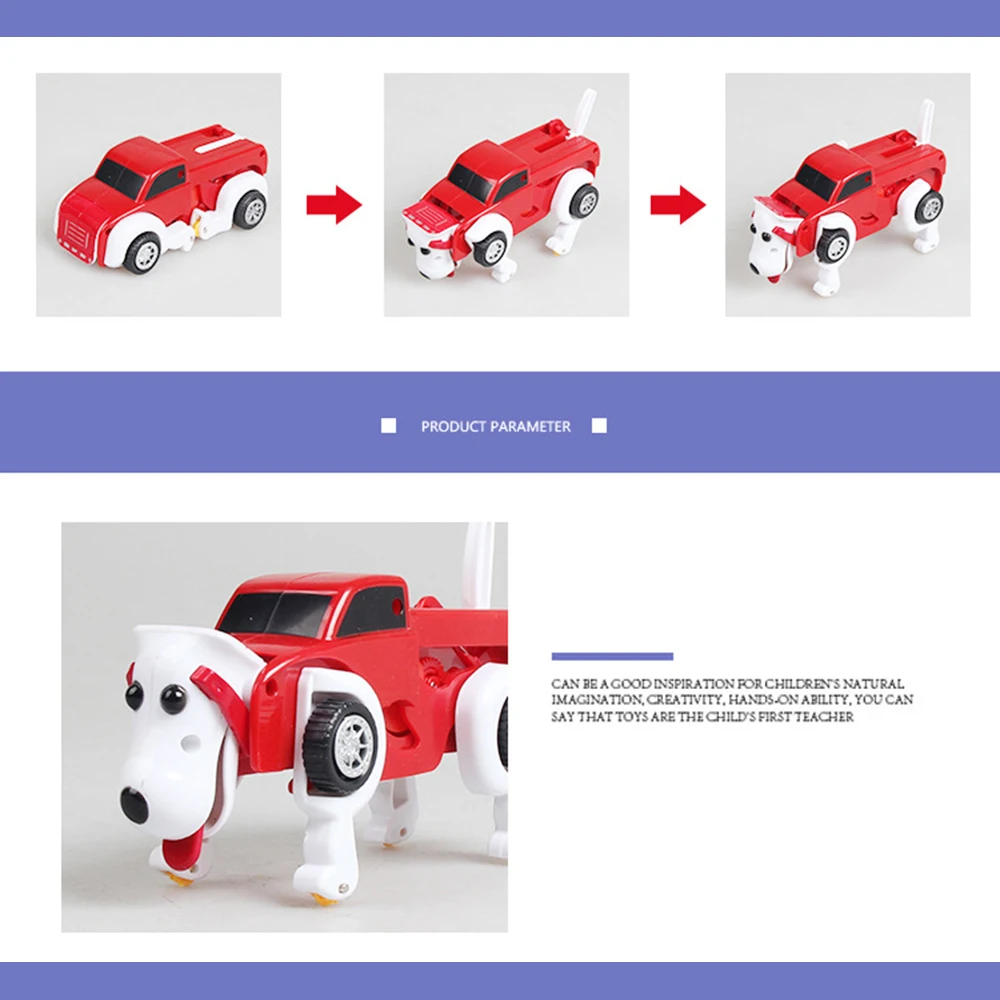 PRODUCT PARAMETER

CAN BE A GOOD INSPIRATION FOR CHILDREN'S NATURAL IMAGINATION, CREATIVITY, HANDS-ON ABILITY, YOU CAN SAY THAT TOYS ARE THE CHILD'S FIRST TEACHER