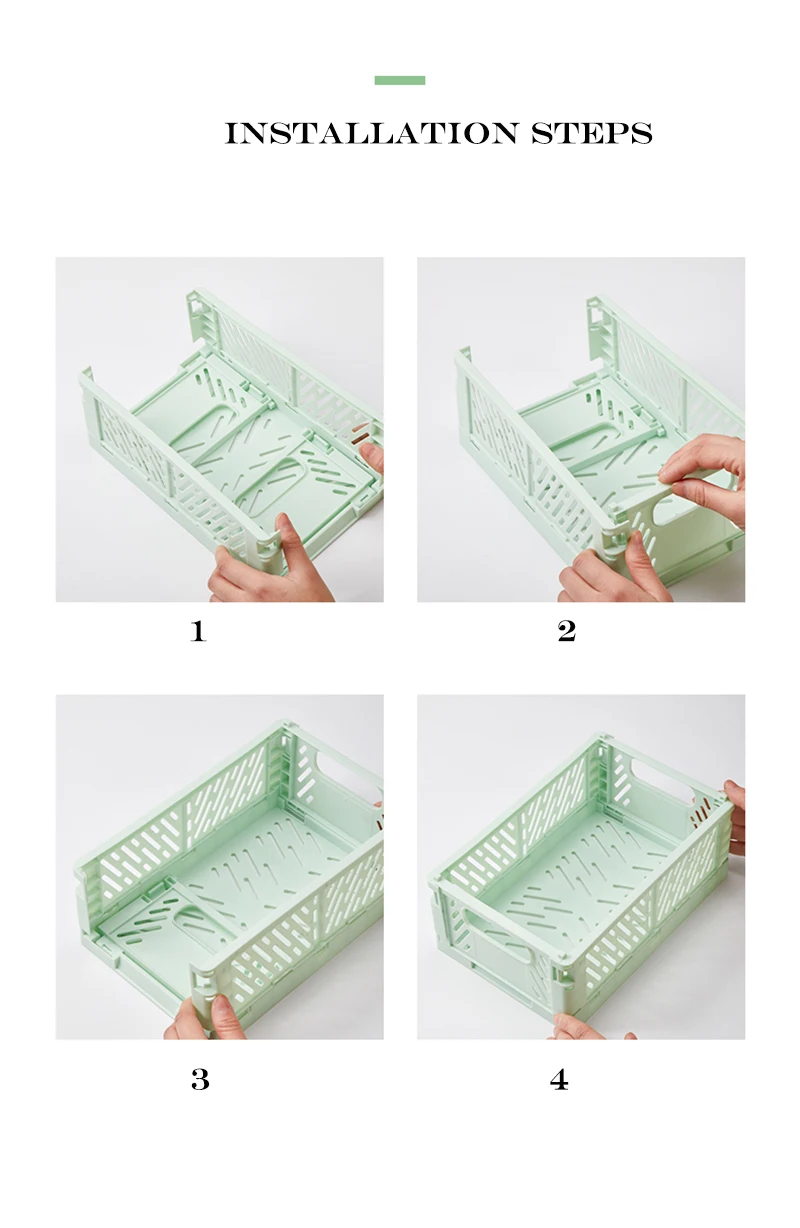 INSTALLATION STEPS

1

2

3

4