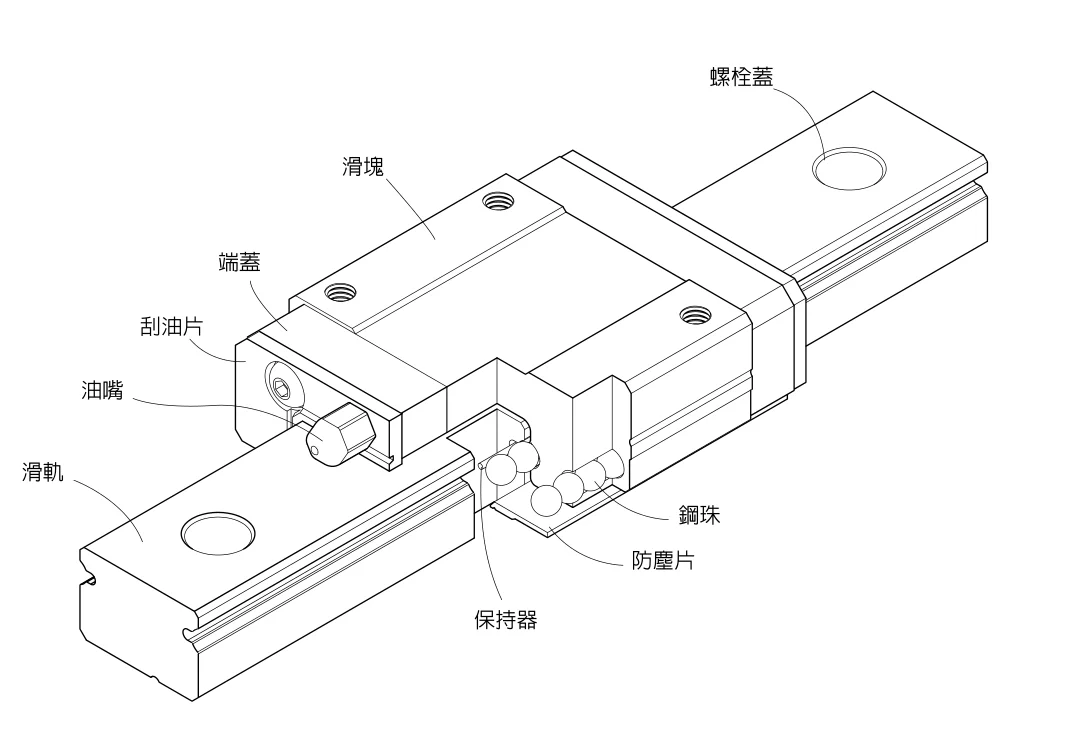 螺栓蓋

滑塊

端蓋

刮油片

油嘴

滑軌

鋼珠

防塵片

保持器