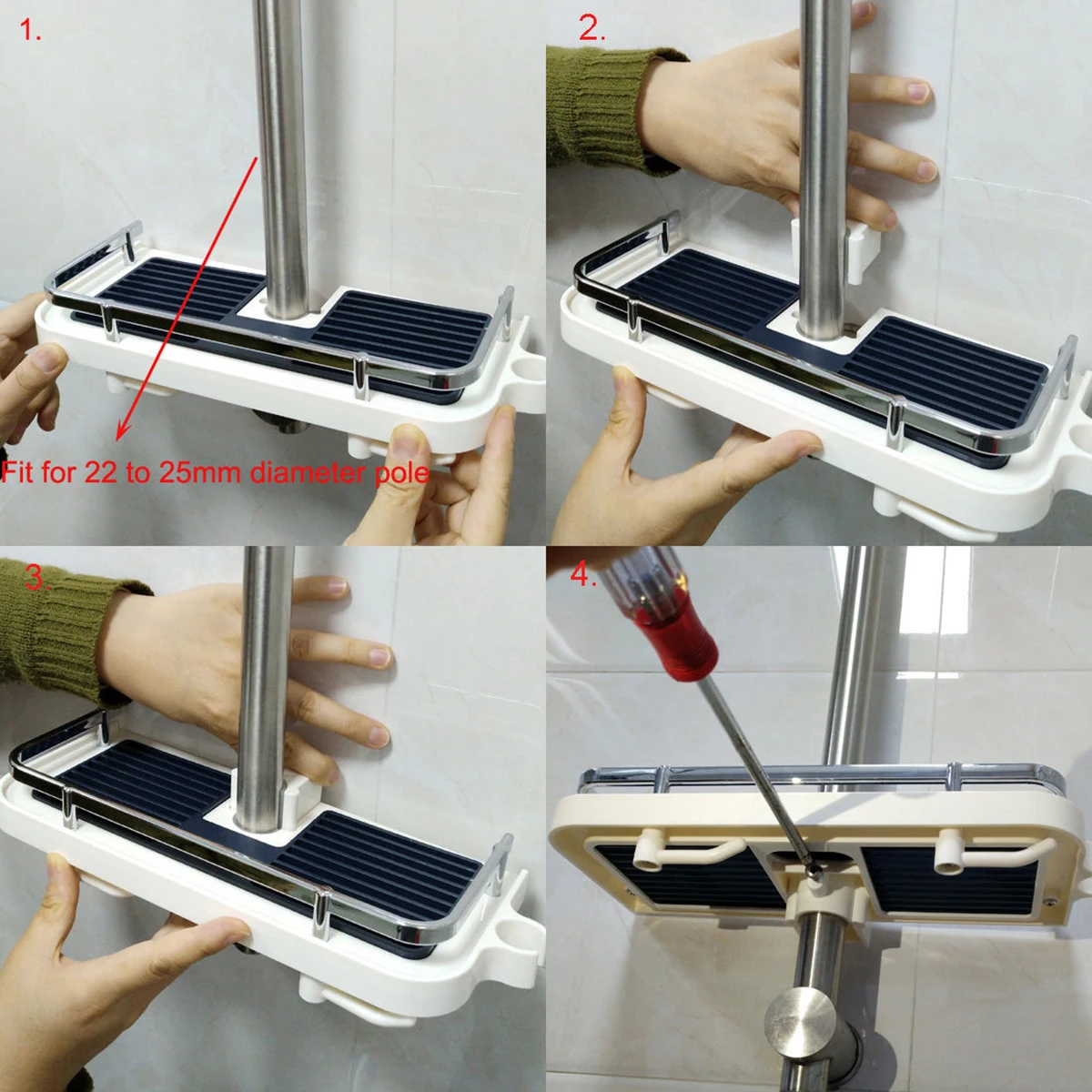 1.

Fit for 22 to 25mm diameter pole

2.

3.

4.