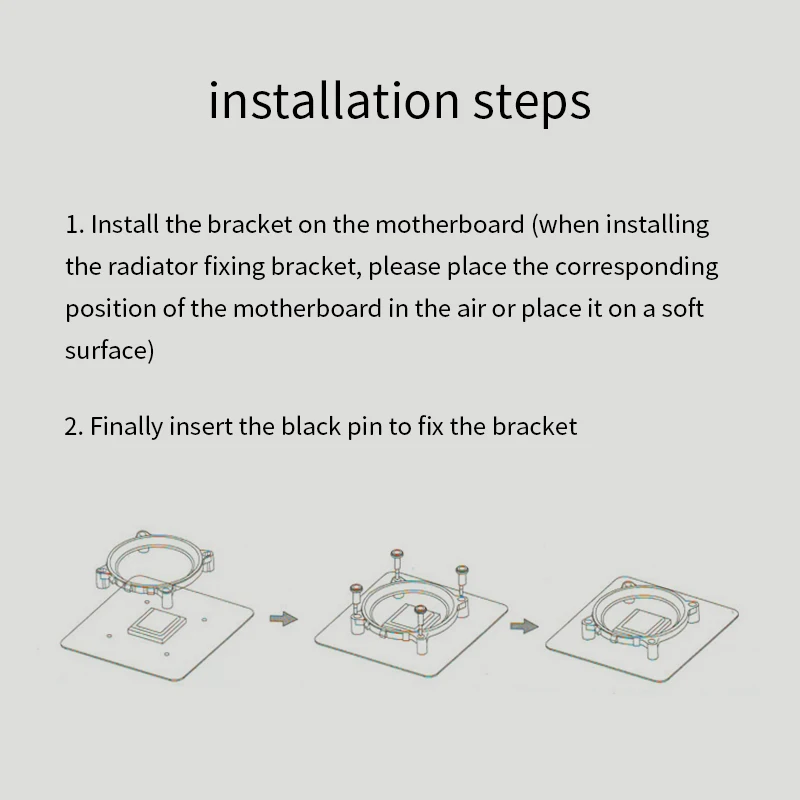 installation steps

1. Install the bracket on the motherboard (when installing the radiator fixing bracket, please place the corresponding position of the motherboard in the air or place it on a soft surface)

2. Finally insert the black pin to fix the bracket