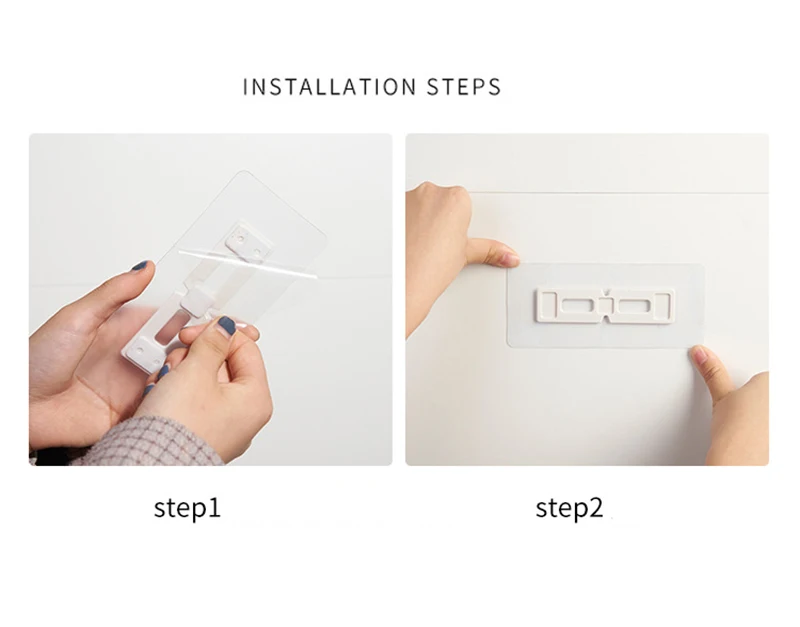 INSTALLATION STEPS

step1

step2