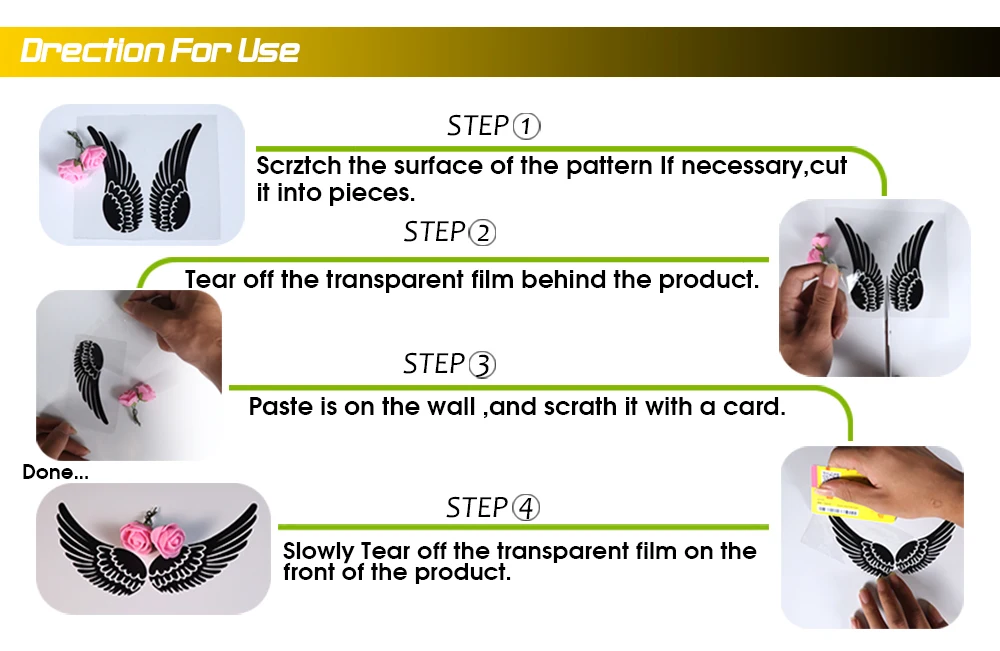 Drection For Use

STEP①

Scrztch the surface of the pattern If necessary,cut it into pieces.

STEP②

Tear off the transparent film behind the product.

STEP③

Paste is on the wall ,and scrath it with a card.

Done...

STEP④

Slowly Tear off the transparent film on the front of the product.