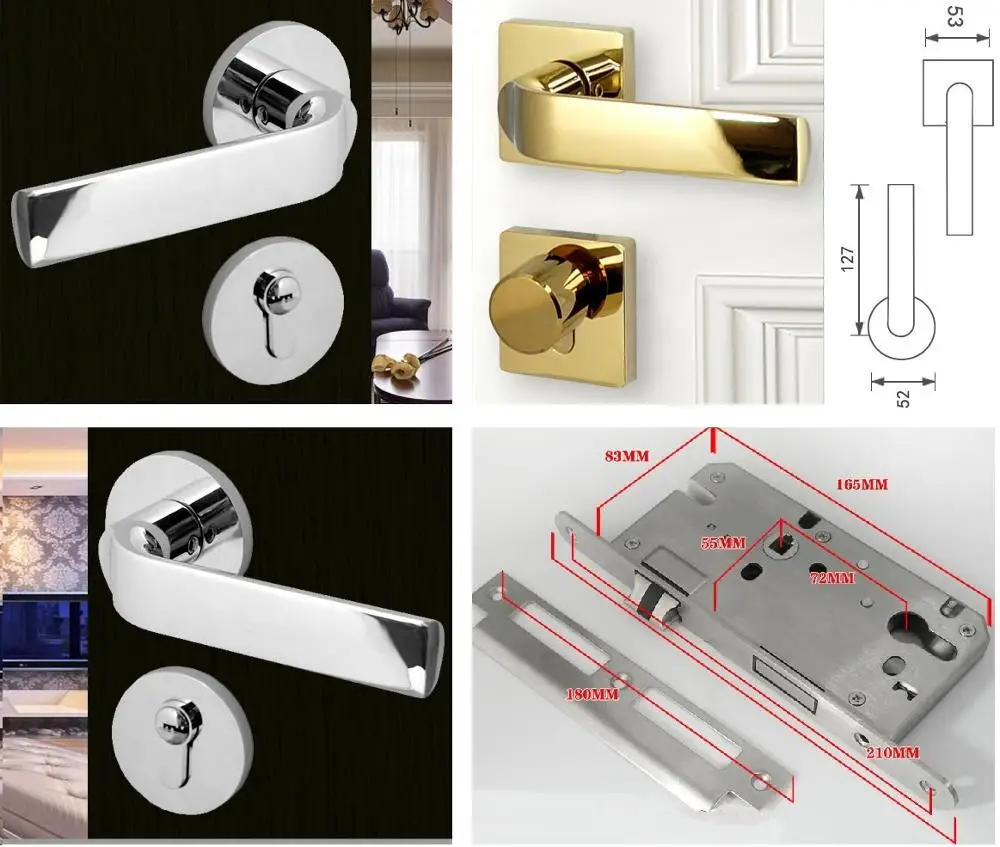 53

127

52

83MM

165MM

55MM

72MM

180MM

210MM